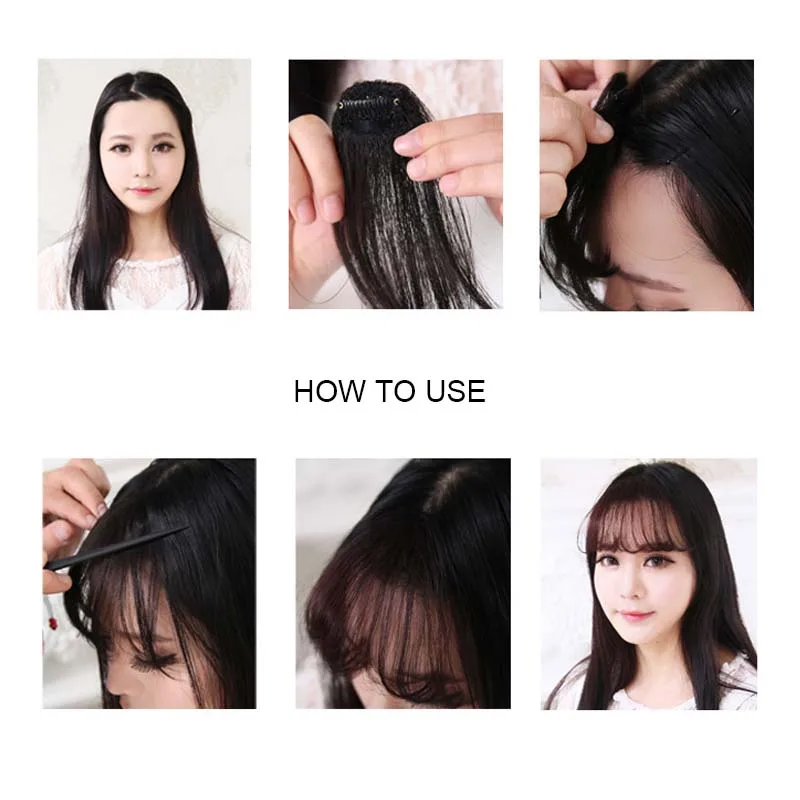 HOW TO USE