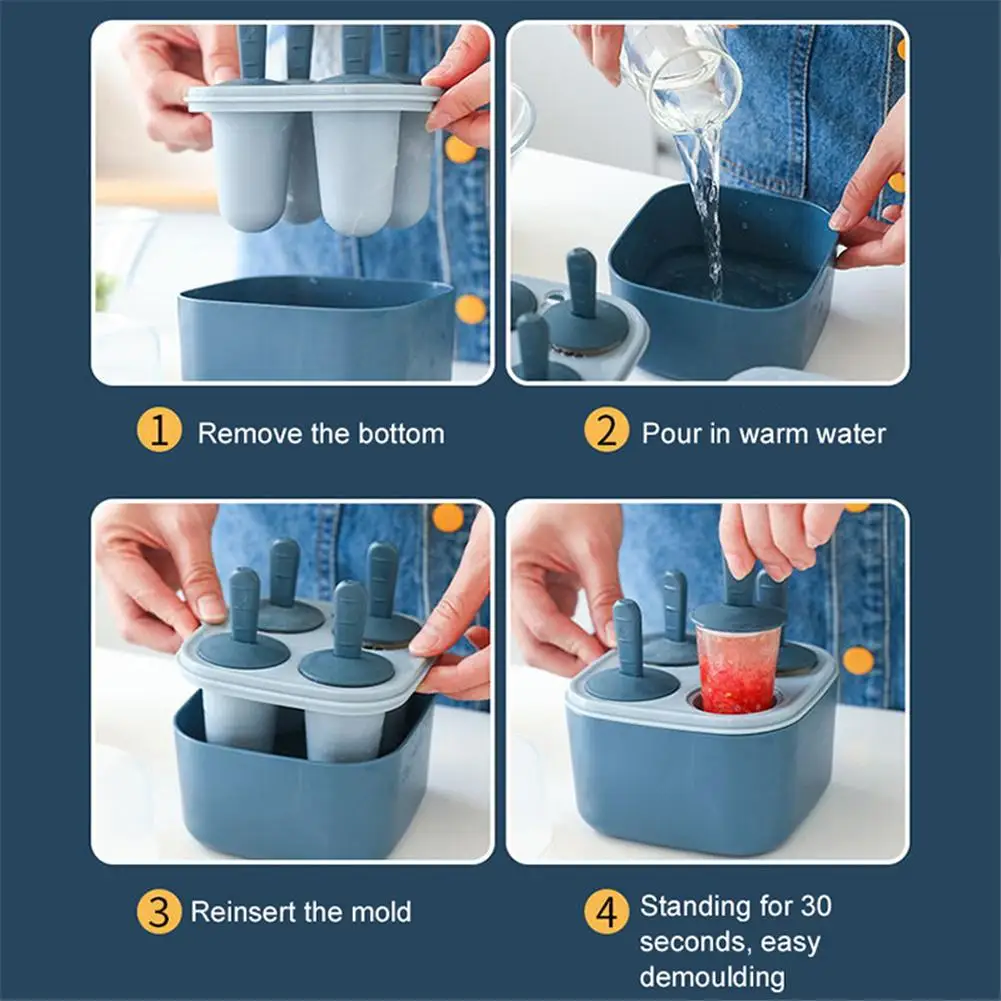 1 Remove the bottom

2 Pour in warm water

3 Reinsert the mold

4 Standing for 30 seconds, easy demoulding