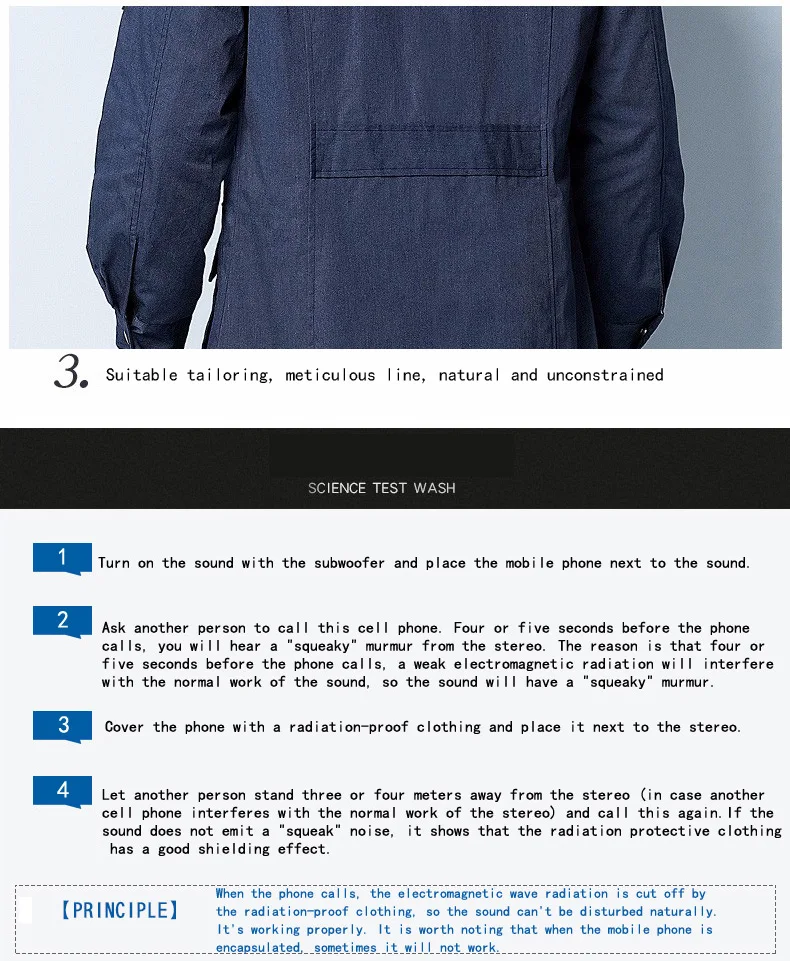 3. Suitable tailoring, meticulous line, natural and unconstrained

SCIENCE TEST WASH

1 Turn on the sound with the subwoofer and place the mobile phone next to the sound.

2 Ask another person to call this cell phone. Four or five seconds before the phone calls, you will hear a "squeaky" murmur from the stereo. The reason is that four or five seconds before the phone calls, a weak electromagnetic radiation will interfere with the normal work of the sound, so the sound will have a "squeaky" murmur.

3 Cover the phone with a radiation-proof clothing and place it next to the stereo.

4 Let another person stand three or four meters away from the stereo (in case another cell phone interferes with the normal work of the stereo) and call this again.If the sound does not emit a "squeak" noise, it shows that the radiation protective clothing has a good shielding effect.

【PRINCIPLE】 When the phone calls, the electromagnetic wave radiation is cut off by the radiation-proof clothing, so the sound can't be disturbed naturally. It's working properly. It is worth noting that when the mobile phone is encapsulated, sometimes it will not work.