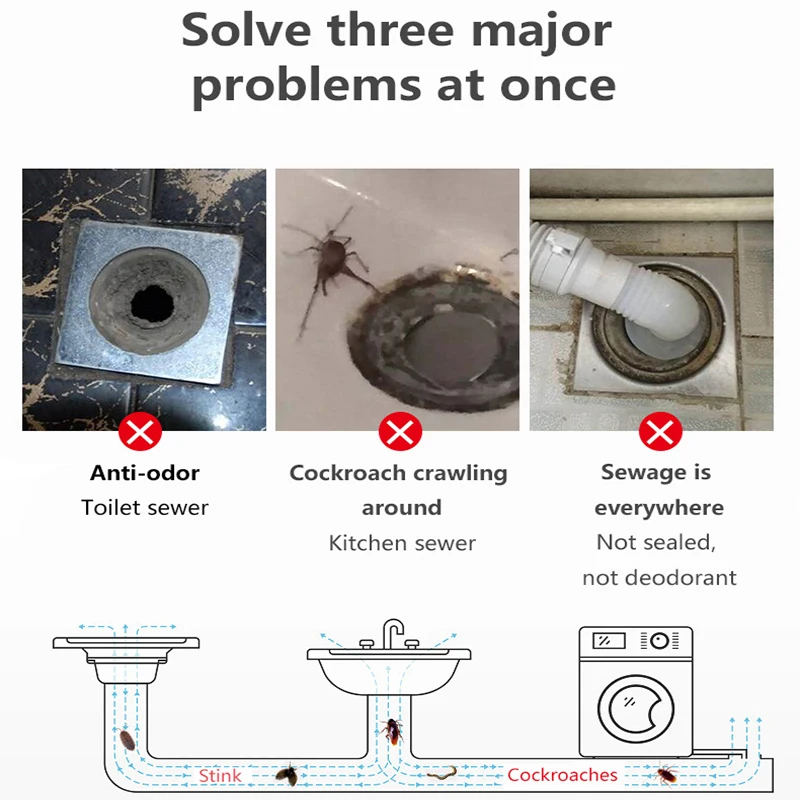 Solve three major problems at once

Anti-odor
Toilet sewer

Cockroach crawling around
Kitchen sewer

Sewage is everywhere
Not sealed, not deodorant

Stink

Cockroaches