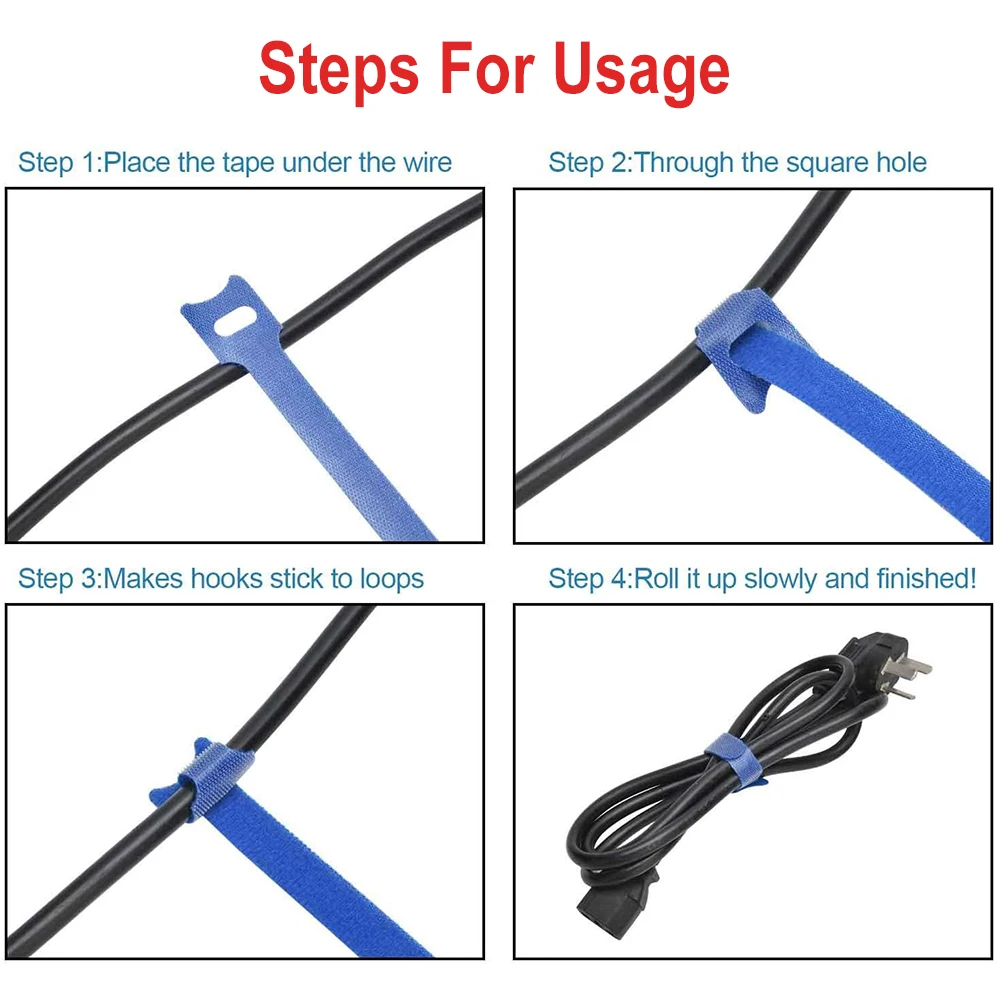 Steps For Usage

Step 1:Place the tape under the wire

Step 2:Through the square hole

Step 3:Makes hooks stick to loops

Step 4:Roll it up slowly and finished!