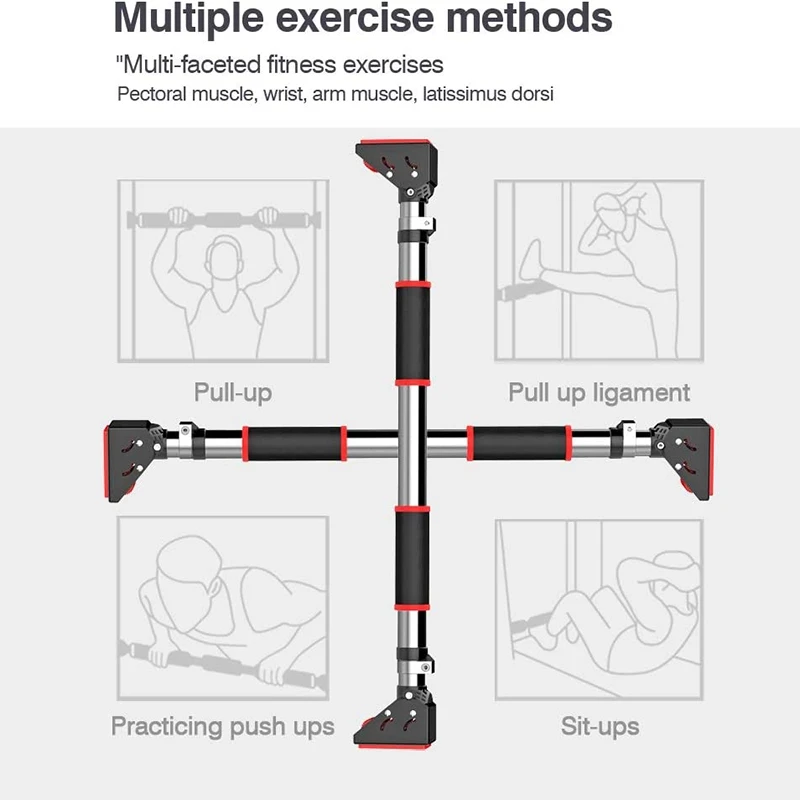 Multiple exercise methods

"Multi-faceted fitness exercises

Pectoral muscle, wrist, arm muscle, latissimus dorsi

Pull-up

Pull up ligament

Practicing push ups

Sit-ups