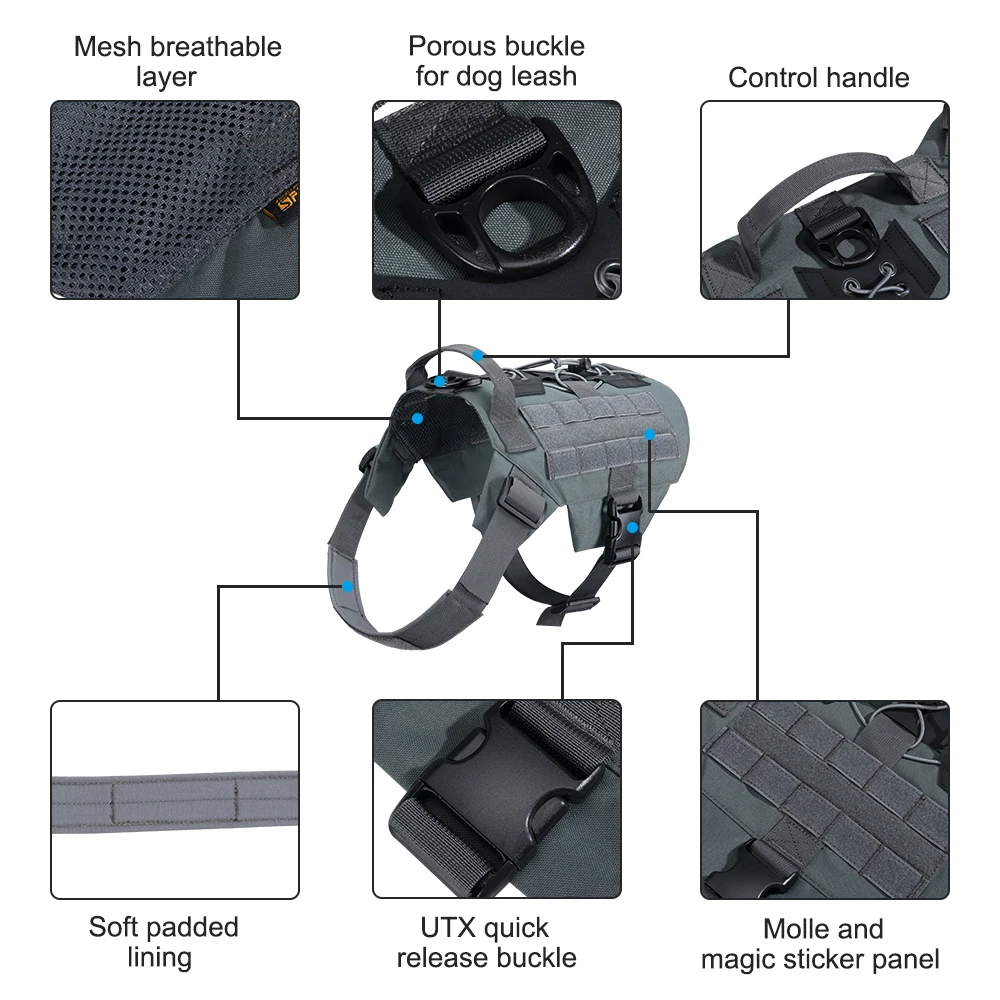 Mesh breathable layer

Porous buckle for dog leash

Control handle

Soft padded lining

UTX quick release buckle

Molle and magic sticker panel