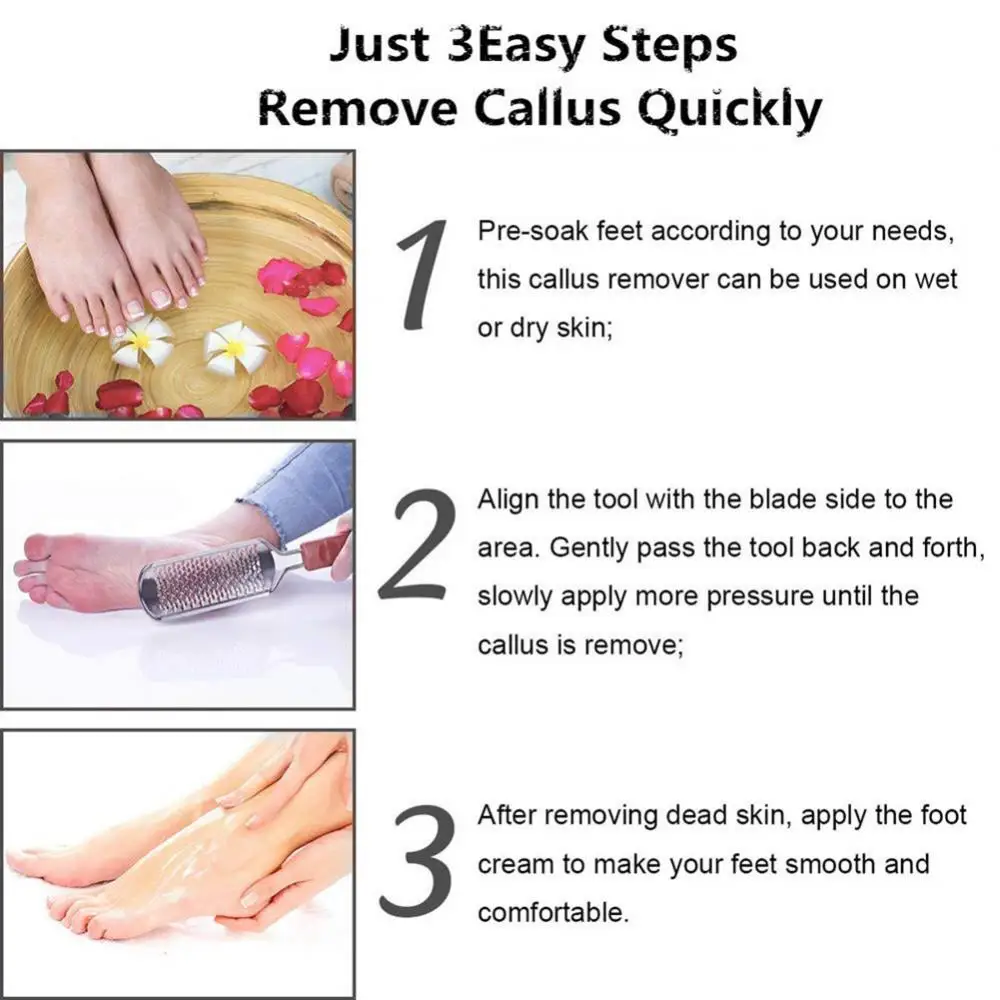 Just 3Easy Steps
Remove Callus Quickly

1
Pre-soak feet according to your needs, this callus remover can be used on wet or dry skin;

2
Align the tool with the blade side to the area. Gently pass the tool back and forth, slowly apply more pressure until the callus is remove;

3
After removing dead skin, apply the foot cream to make your feet smooth and comfortable.