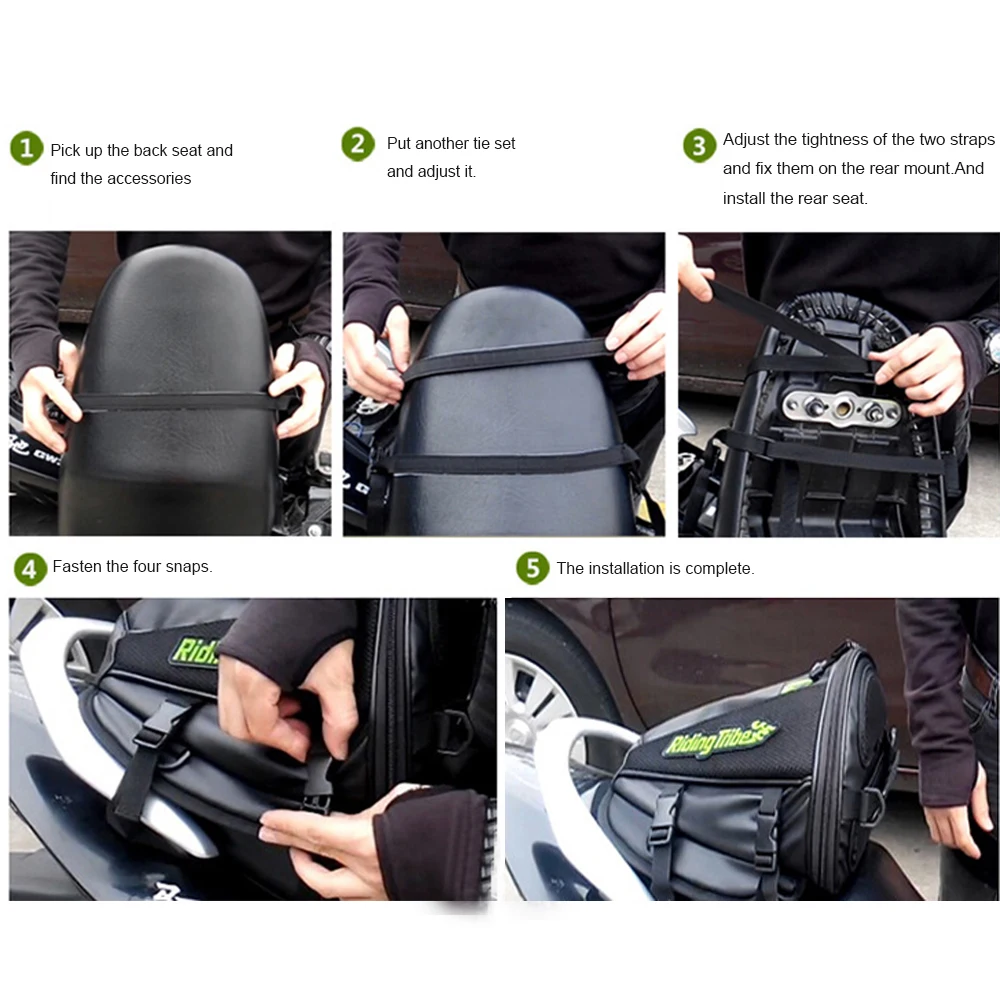 1 Pick up the back seat and find the accessories

2 Put another tie set and adjust it.

3 Adjust the tightness of the two straps and fix them on the rear mount.And install the rear seat.

4 Fasten the four snaps.

5 The installation is complete.

Ridi

Riding Tribe