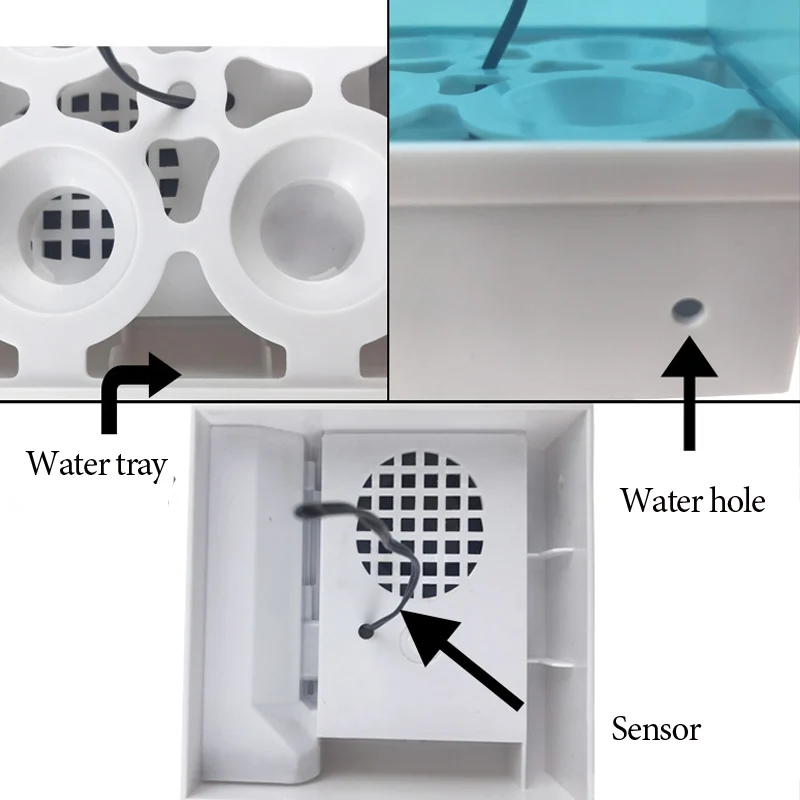 Water tray

Water hole

Sensor