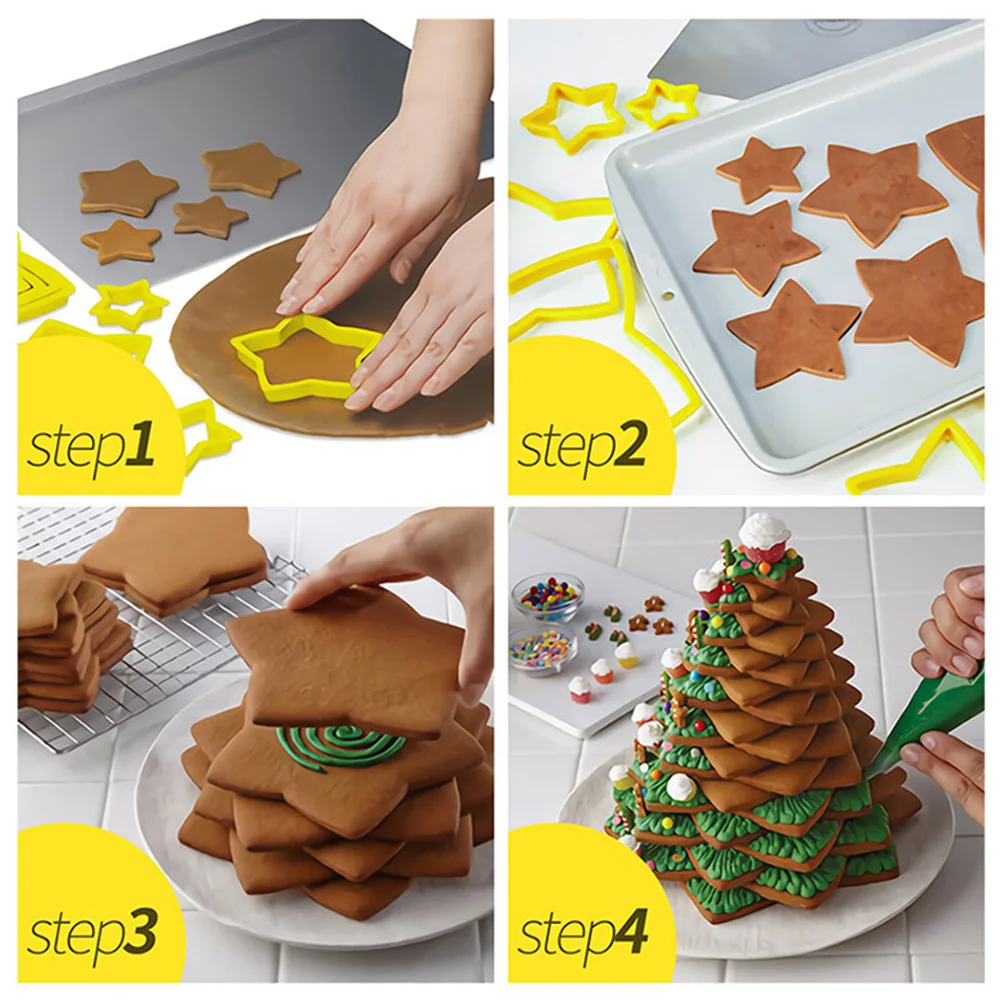 step1

step2

step3

step4