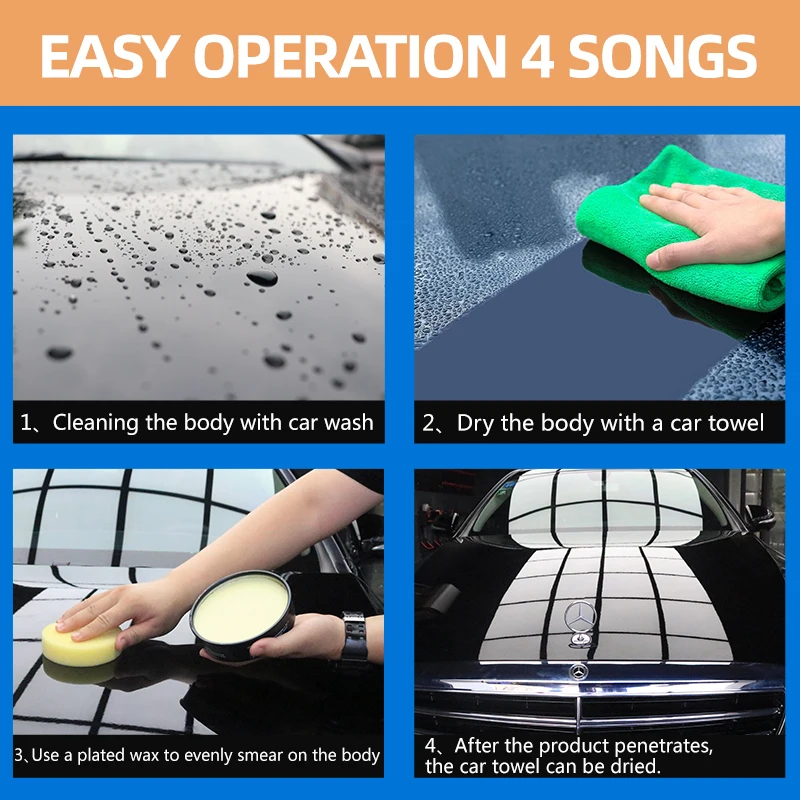 EASY OPERATION 4 SONGS

1、Cleaning the body with car wash

2、Dry the body with a car towel

3、Use a plated wax to evenly smear on the body

4、After the product penetrates, the car towel can be dried.