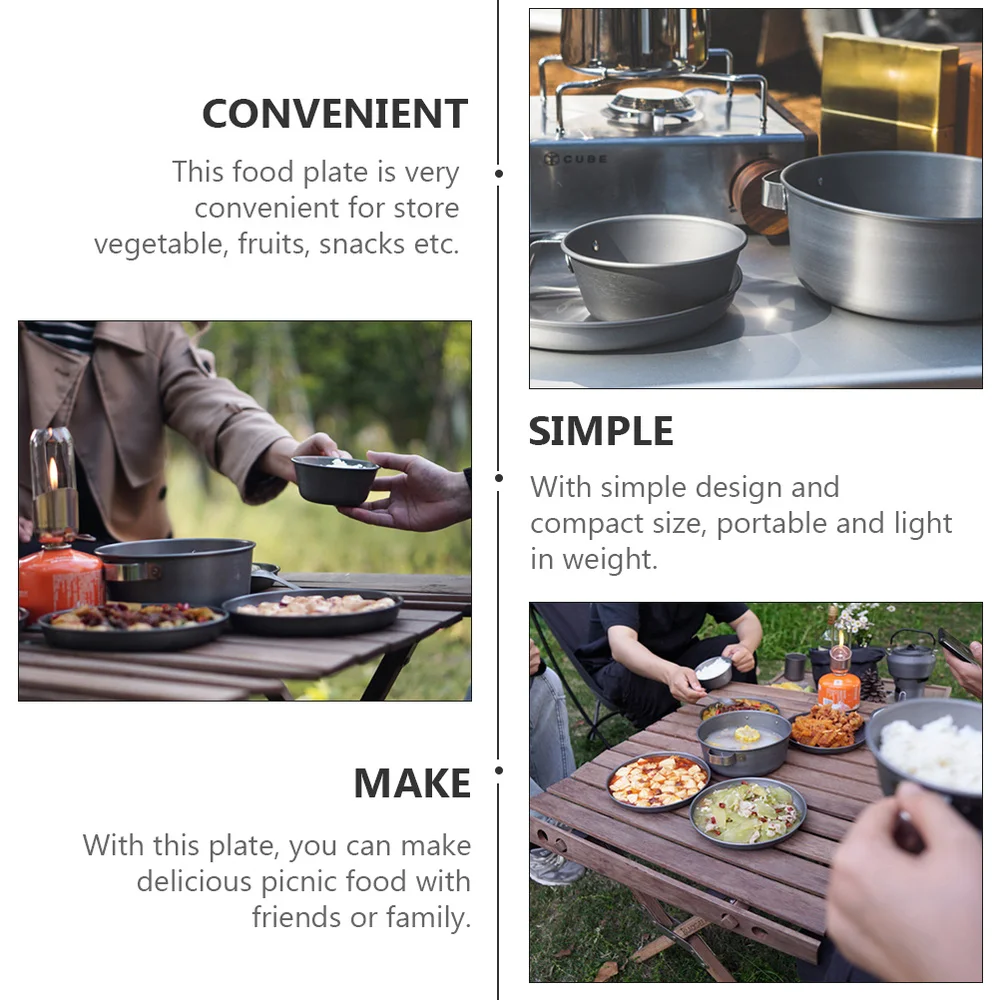 CONVENIENT

This food plate is very convenient for store vegetable, fruits, snacks etc.

CUBE

SIMPLE

With simple design and compact size, portable and light in weight.

MAKE

With this plate, you can make delicious picnic food with friends or family.