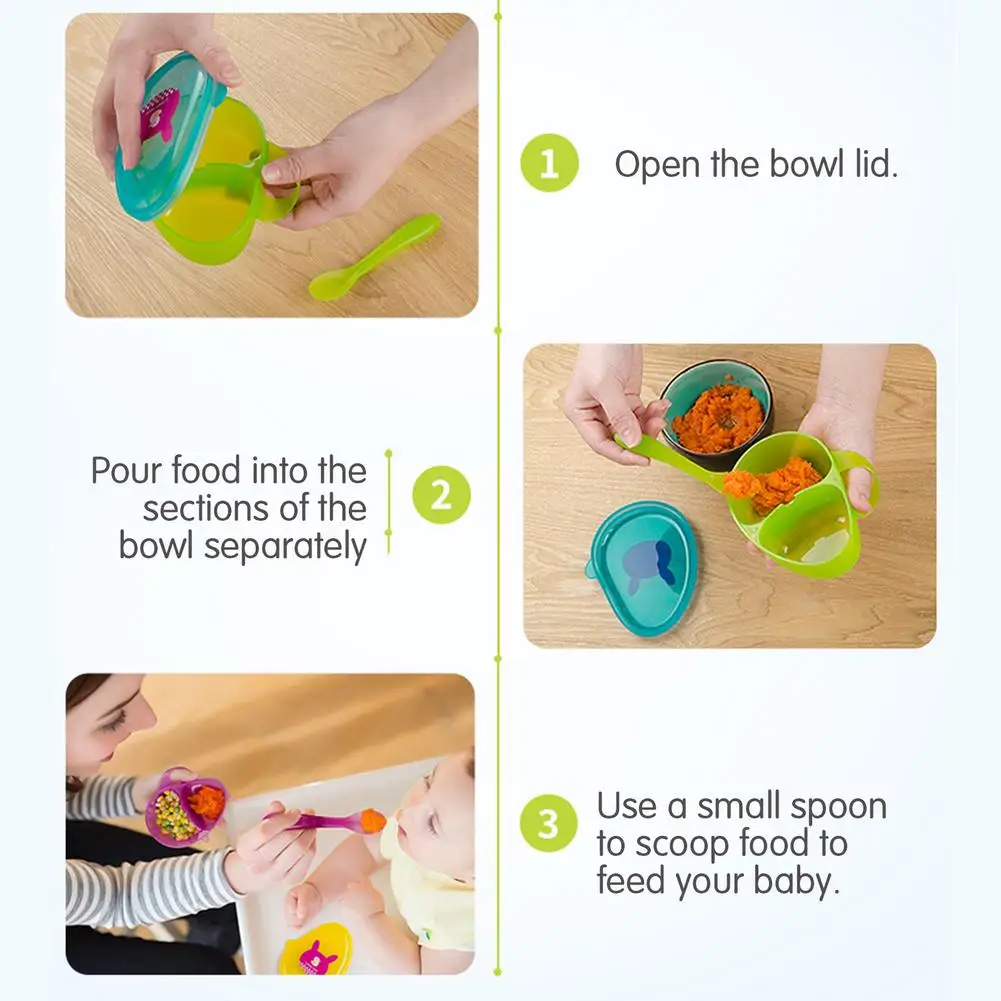 1 Open the bowl lid.

Pour food into the sections of the bowl separately 2

3 Use a small spoon to scoop food to feed your baby.