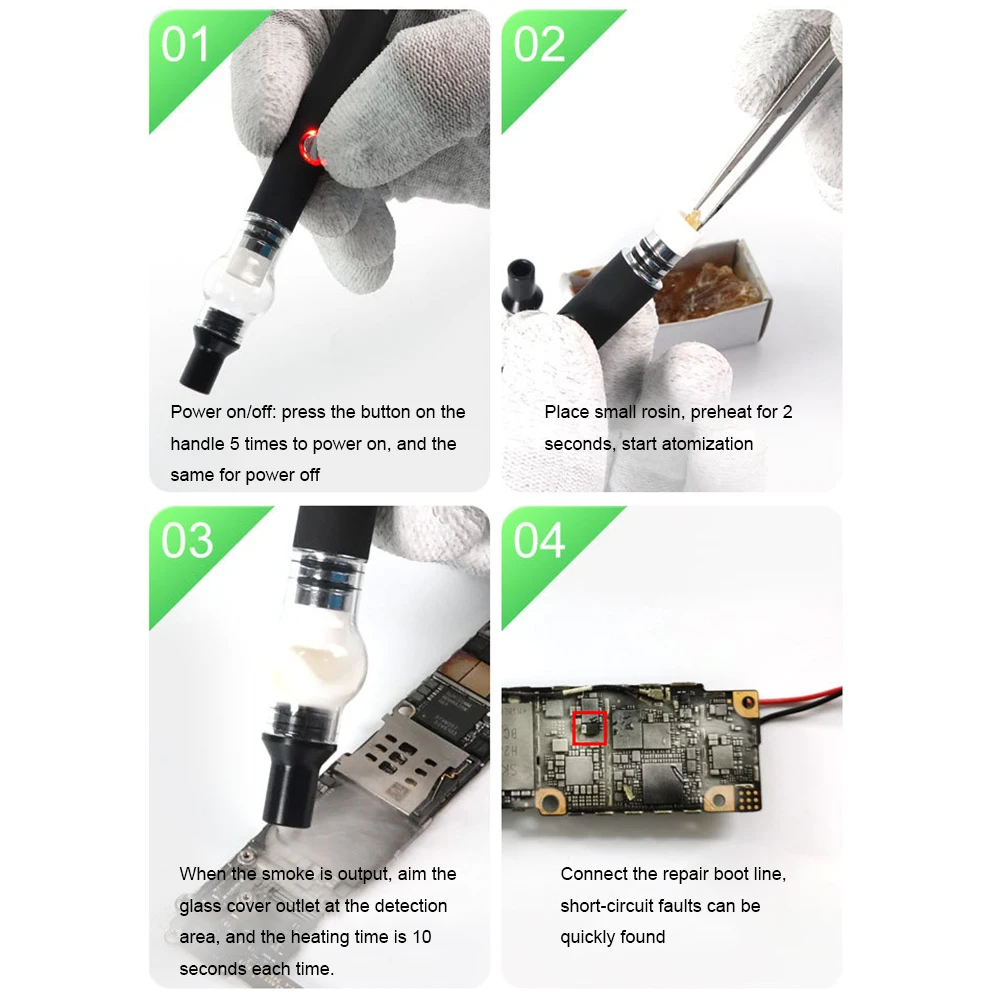 01

Power on/off: press the button on the handle 5 times to power on, and the same for power off

02

Place small rosin, preheat for 2 seconds, start atomization

03

When the smoke is output, aim the glass cover outlet at the detection area, and the heating time is 10 seconds each time.

04

Connect the repair boot line, short-circuit faults can be quickly found