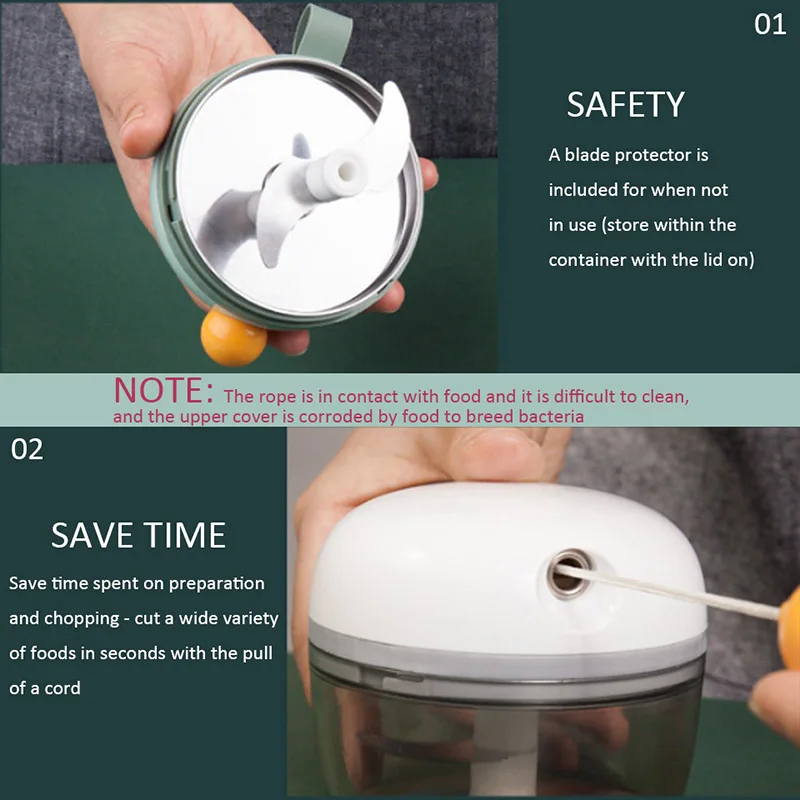 01

SAFETY

A blade protector is included for when not in use (store within the container with the lid on)

NOTE: The rope is in contact with food and it is difficult to clean, and the upper cover is corroded by food to breed bacteria

02

SAVE TIME

Save time spent on preparation and chopping - cut a wide variety of foods in seconds with the pull of a cord