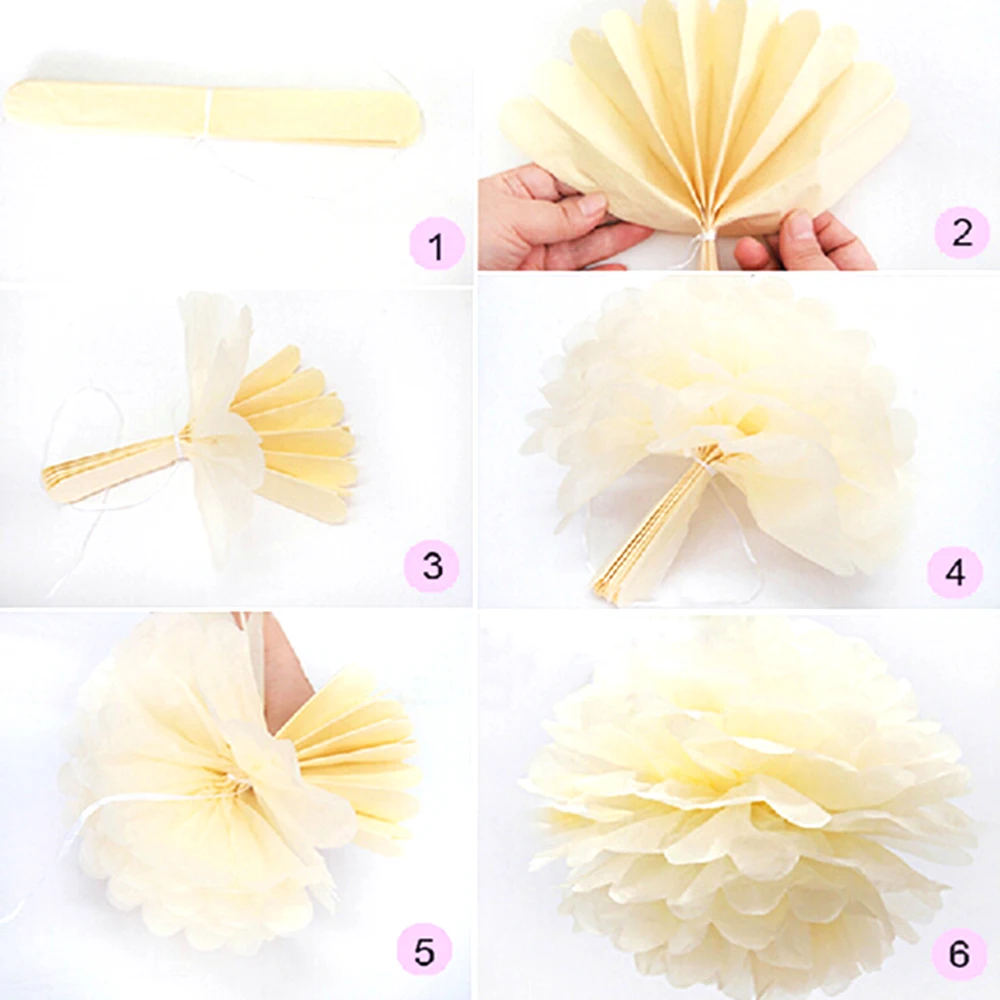 1

2

3

4

5

6