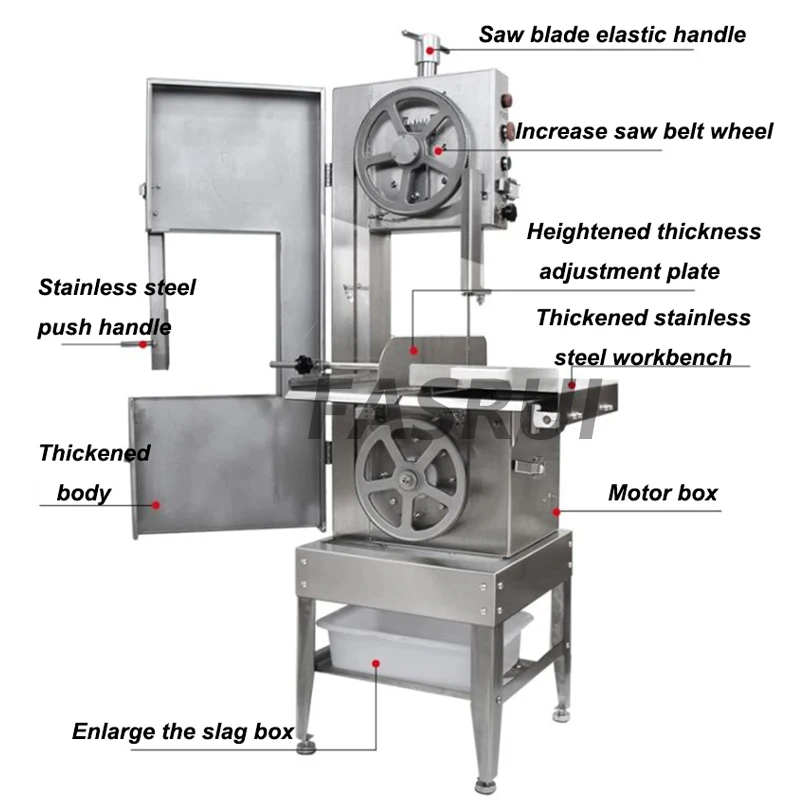 Saw blade elastic handle

Increase saw belt wheel

Heightened thickness adjustment plate

Stainless steel push handle

Thickened stainless steel workbench

FASRUI

Thickened body

Motor box

Enlarge the slag box