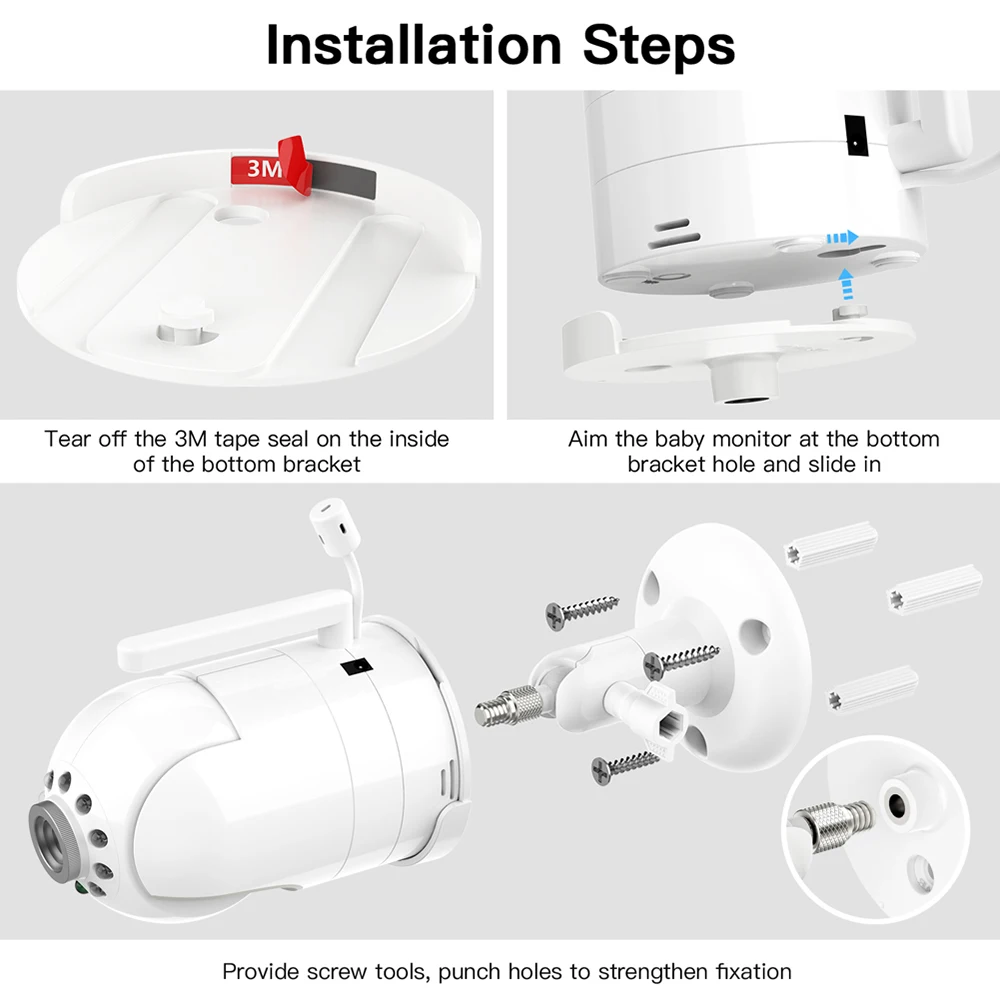 Installation Steps

3M

Tear off the 3M tape seal on the inside of the bottom bracket

Aim the baby monitor at the bottom bracket hole and slide in

Provide screw tools, punch holes to strengthen fixation