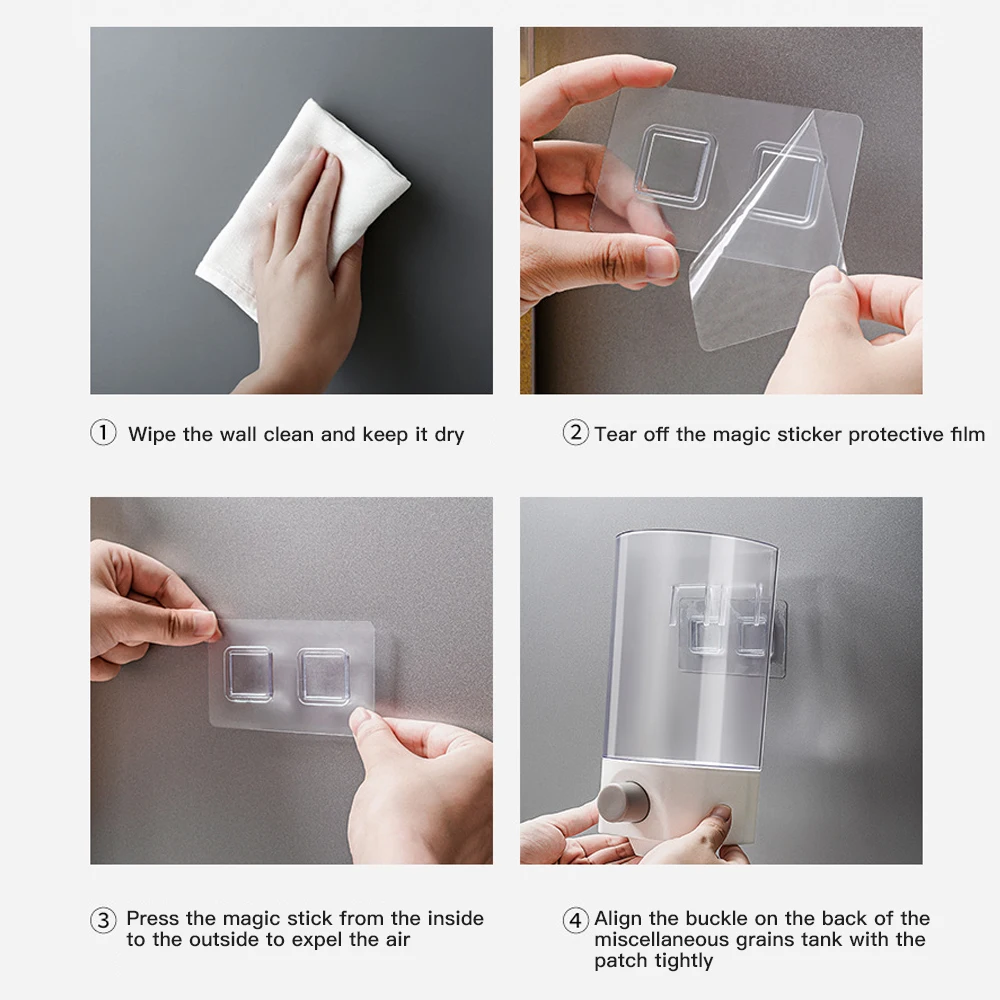 ① Wipe the wall clean and keep it dry

② Tear off the magic sticker protective film

③ Press the magic stick from the inside to the outside to expel the air

④ Align the buckle on the back of the miscellaneous grains tank with the patch tightly