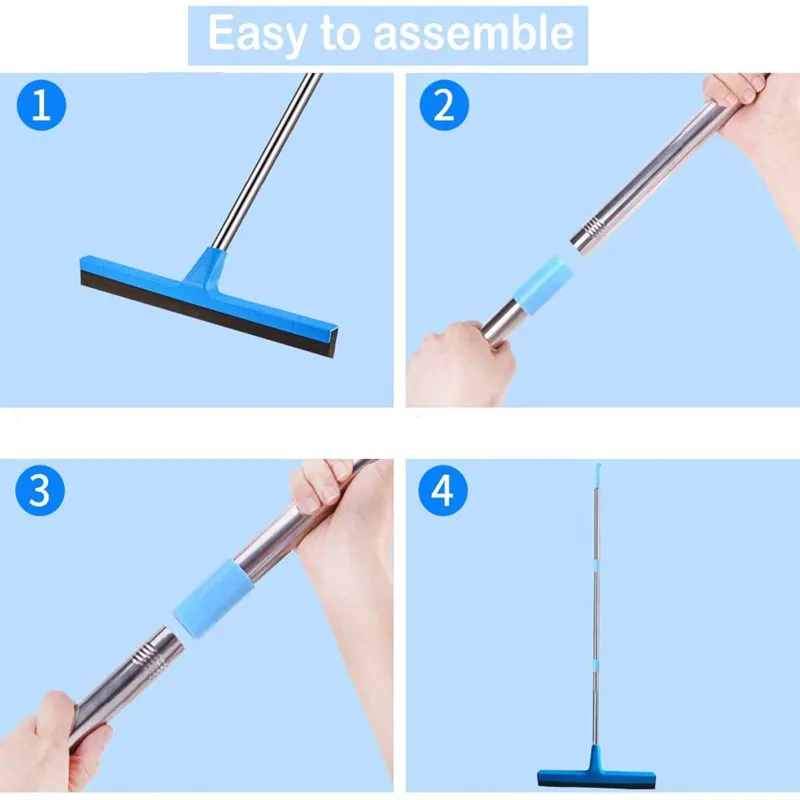 Easy to assemble

1

2

3

4