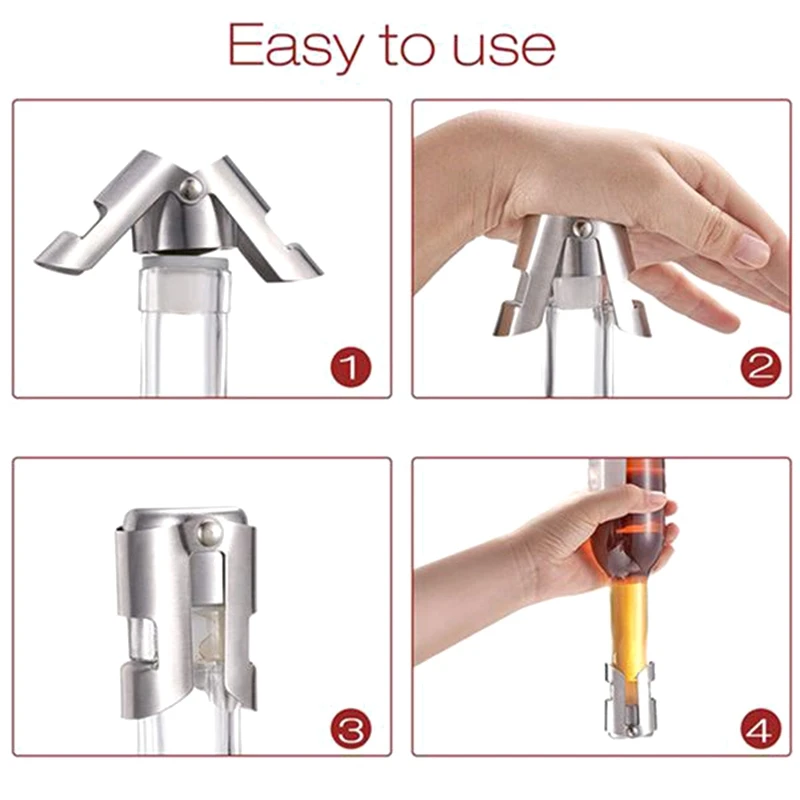 Easy to use

1

2

3

4