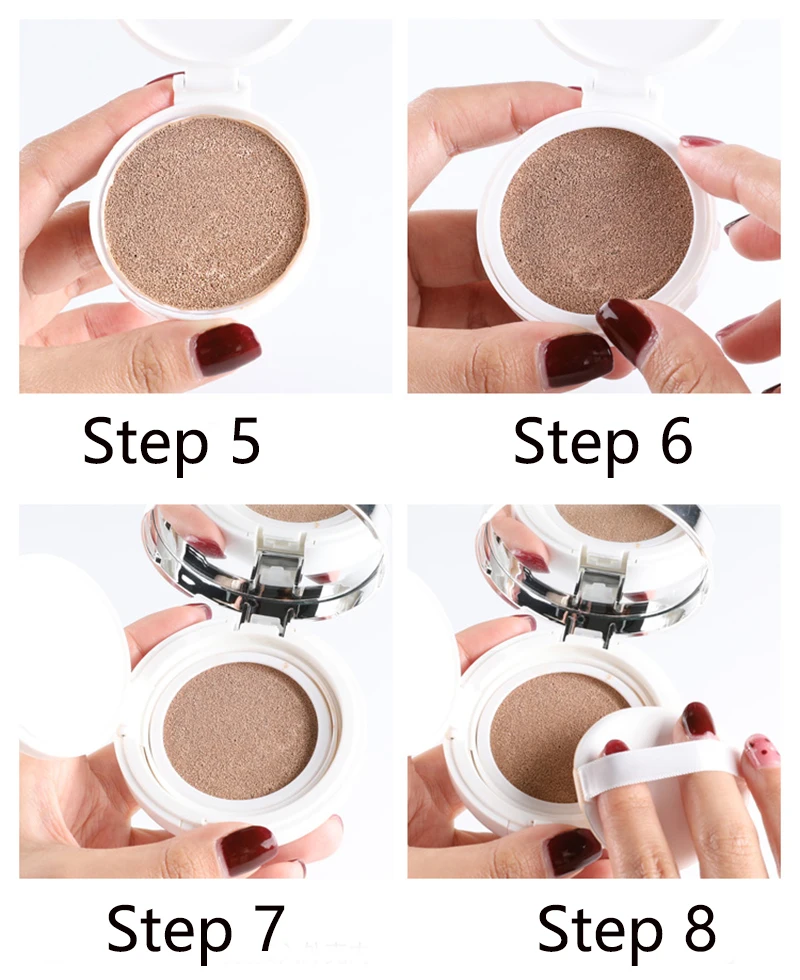 Step 5

Step 6

Step 7

Step 8