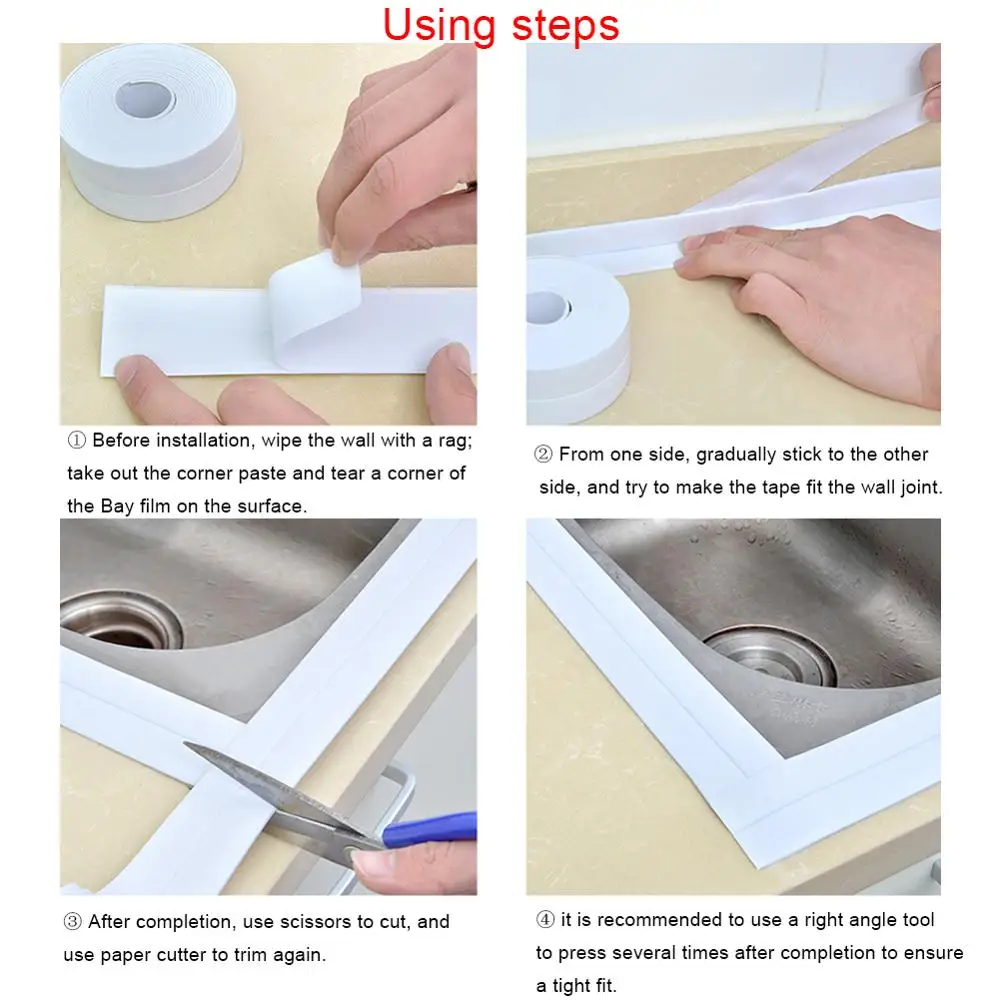 Using steps

① Before installation, wipe the wall with a rag; take out the corner paste and tear a corner of the Bay film on the surface.

② From one side, gradually stick to the other side, and try to make the tape fit the wall joint.

③ After completion, use scissors to cut, and use paper cutter to trim again.

④ it is recommended to use a right angle tool to press several times after completion to ensure a tight fit.