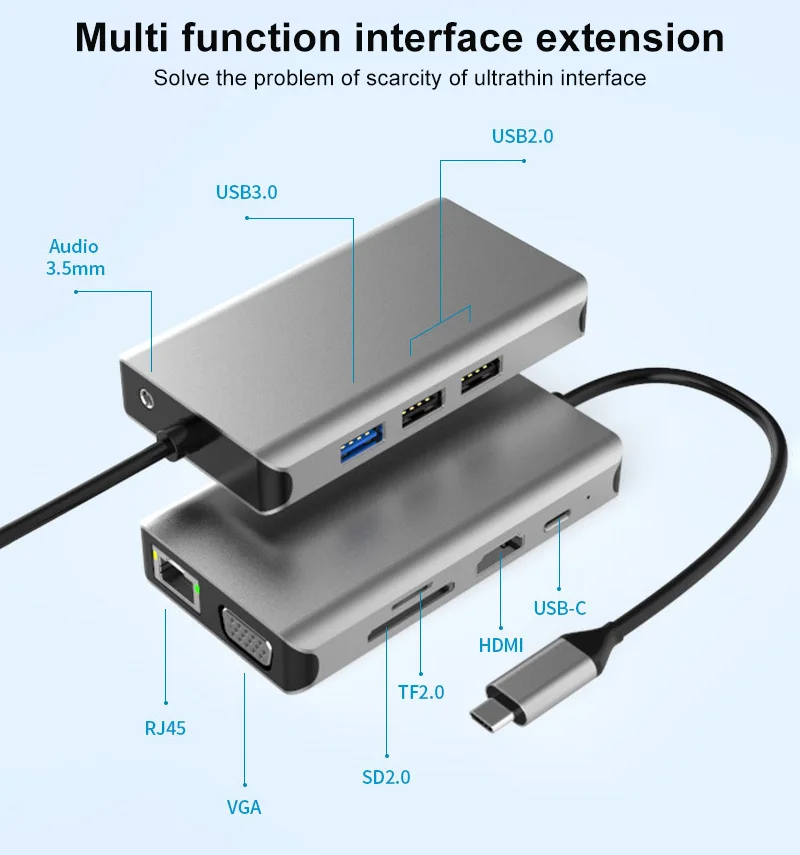 Multi function interface extension

Solve the problem of scarcity of ultrathin interface

USB2.0

USB3.0

Audio 3.5mm

USB-C

HDMI

TF2.0

RJ45

SD2.0

VGA