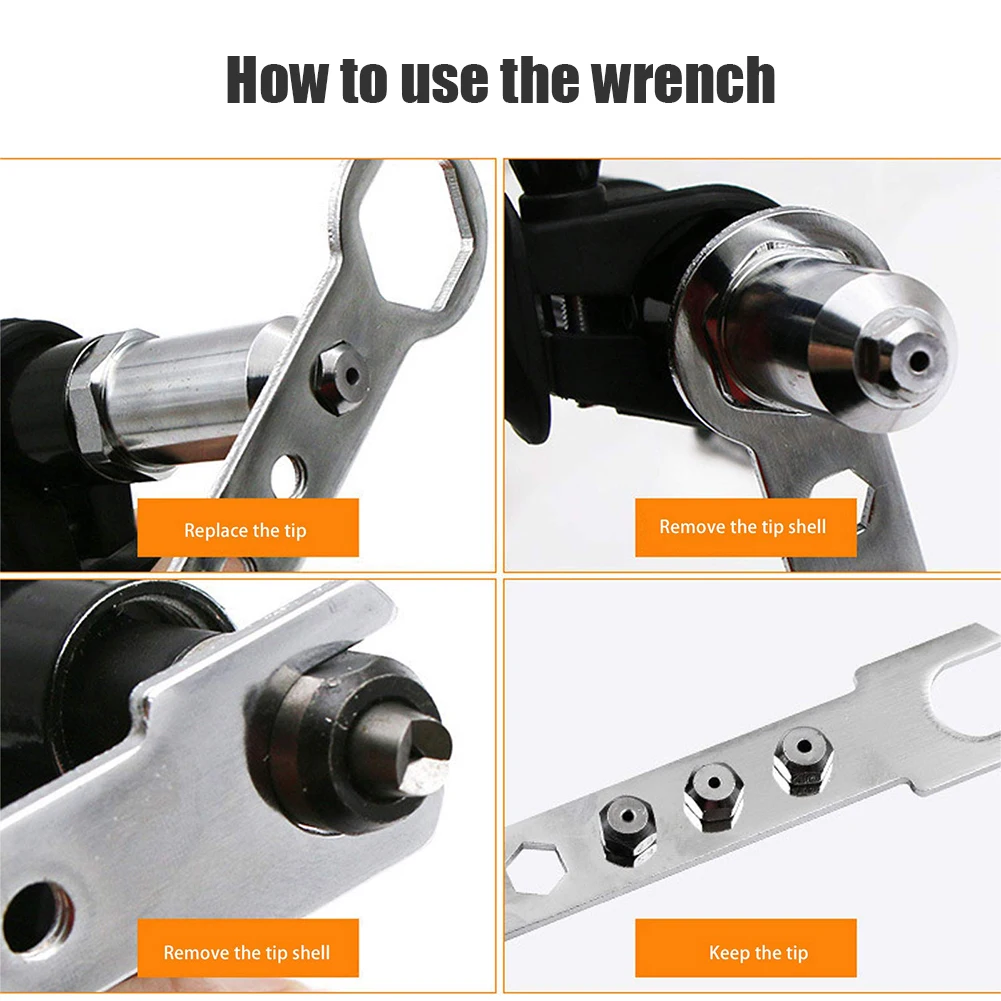 How to use the wrench

Replace the tip

Remove the tip shell

Remove the tip shell

Keep the tip