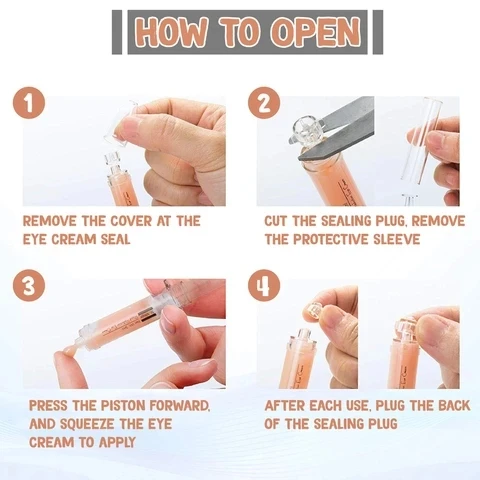 HOW TO OPEN

1

REMOVE THE COVER AT THE EYE CREAM SEAL

2

CUT THE SEALING PLUG, REMOVE THE PROTECTIVE SLEEVE

3

PRESS THE PISTON FORWARD, AND SQUEEZE THE EYE CREAM TO APPLY

4

AFTER EACH USE, PLUG THE BACK OF THE SEALING PLUG