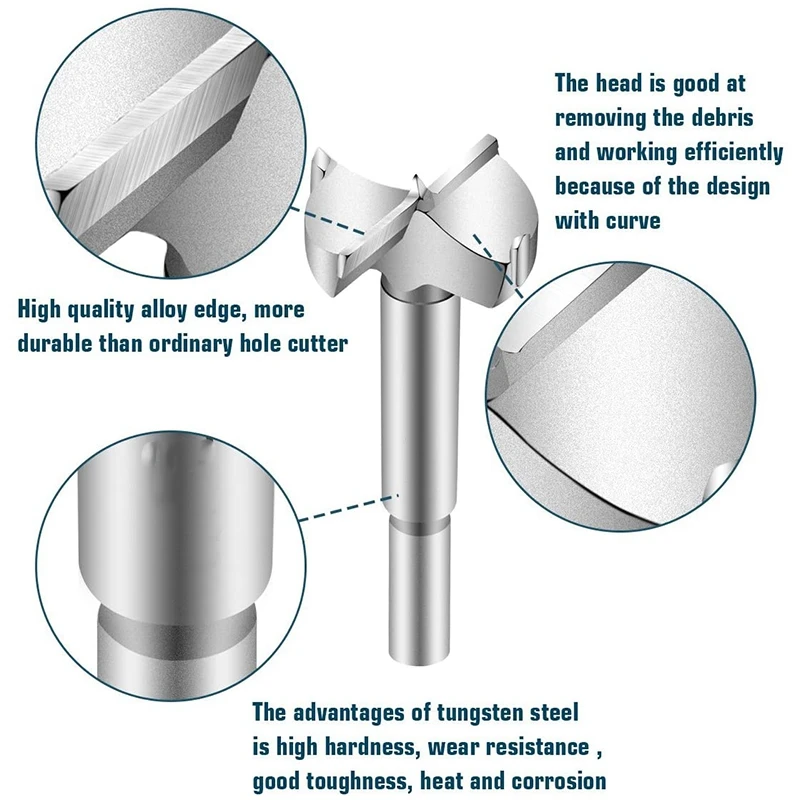 The head is good at removing the debris and working efficiently because of the design with curve

High quality alloy edge, more durable than ordinary hole cutter

The advantages of tungsten steel is high hardness, wear resistance , good toughness, heat and corrosion