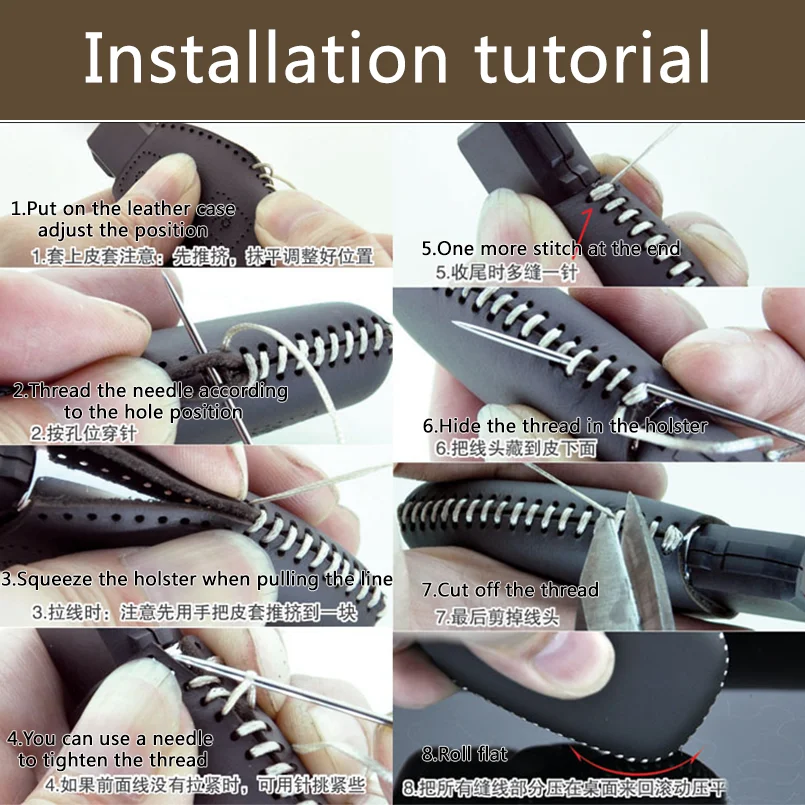 Installation tutorial

1.Put on the leather case adjust the position
1.套上皮套注意：先推挤，抹平调整好位置

2.Thread the needle according to the hole position
2.按孔位穿针

3.Squeeze the holster when pulling the line
3.拉线时：注意先用手把皮套推挤到一块

4.You can use a needle to tighten the thread
4.如果前面线没有拉紧时，可用针挑紧些

5.One more stitch at the end
5.收尾时多缝一针

6.Hide the thread in the holster
6.把线头藏到皮下面

7.Cut off the thread
7.最后剪掉线头

8.Roll flat
8.把所有缝线部分压在桌面来回滚动压平