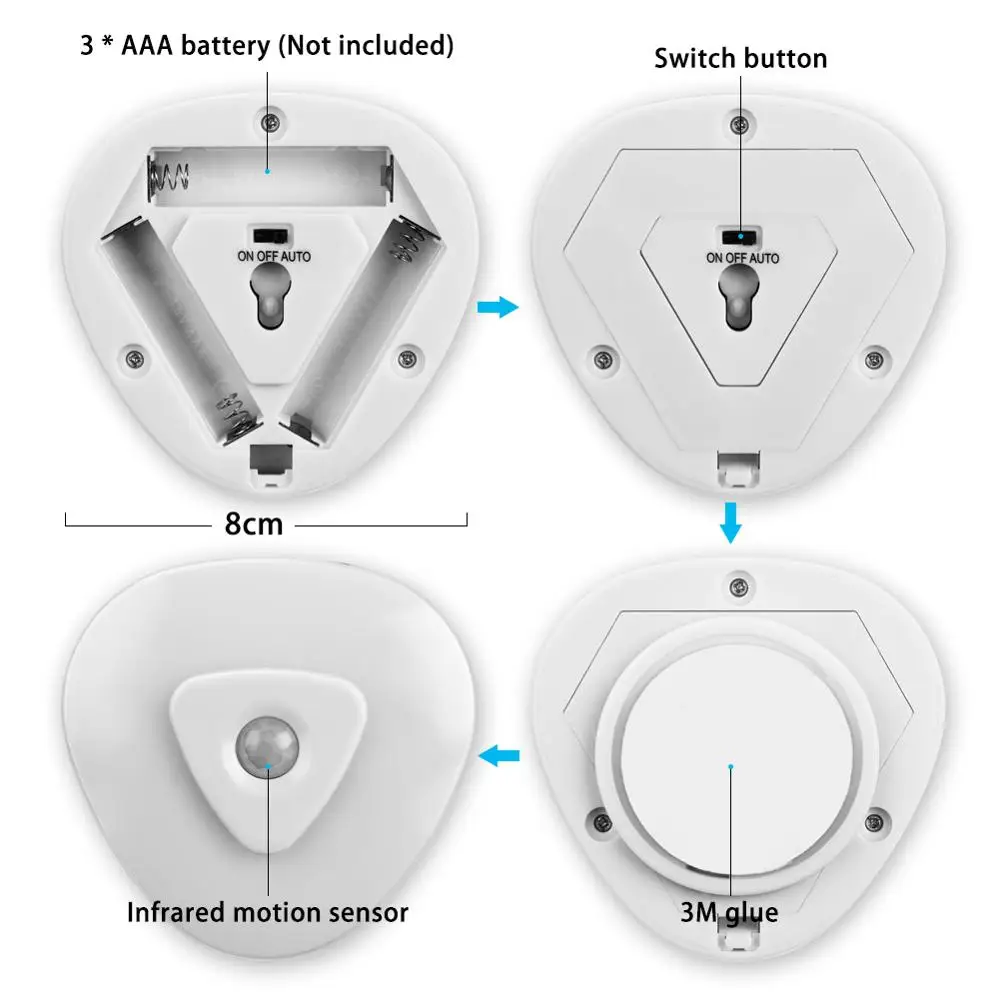 3 * AAA battery (Not included)

ON OFF AUTO

8cm

Switch button

ON OFF AUTO

Infrared motion sensor

3M glue