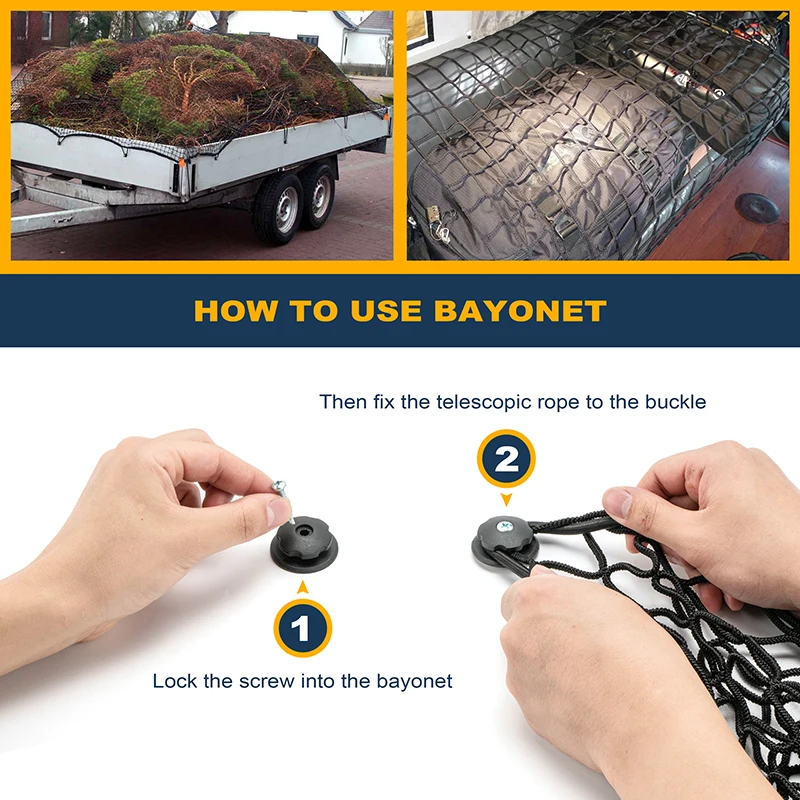 HOW TO USE BAYONET

Then fix the telescopic rope to the buckle

2

1

Lock the screw into the bayonet