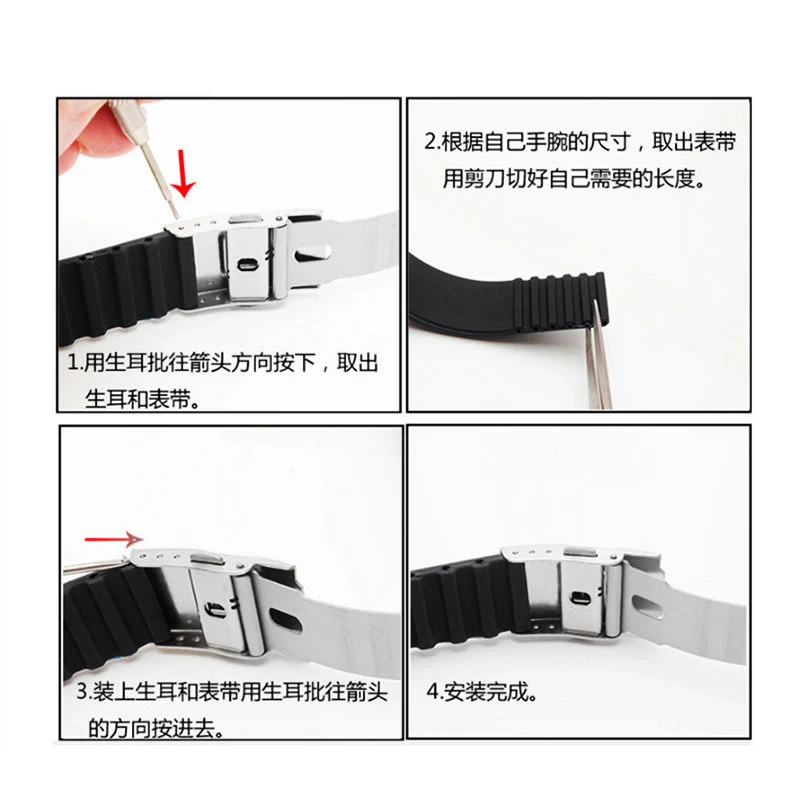 1.用生耳批往箭头方向按下，取出生耳和表带。

2.根据自己手腕的尺寸，取出表带用剪刀切好自己需要的长度。

3.装上生耳和表带用生耳批往箭头的方向按进去。

4.安装完成。