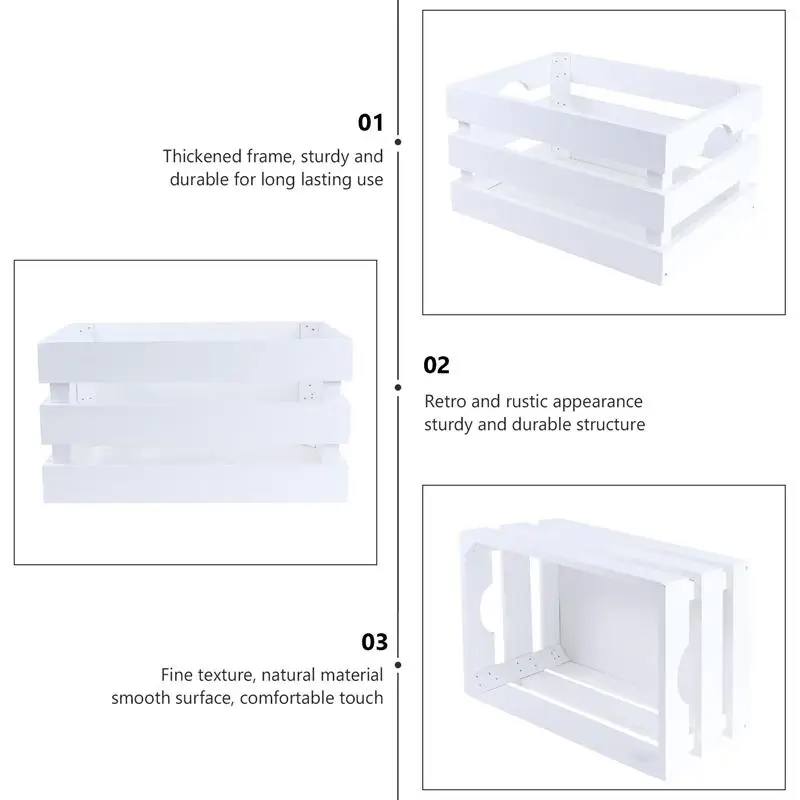 01

Thickened frame, sturdy and durable for long lasting use

02

Retro and rustic appearance sturdy and durable structure

03

Fine texture, natural material smooth surface, comfortable touch