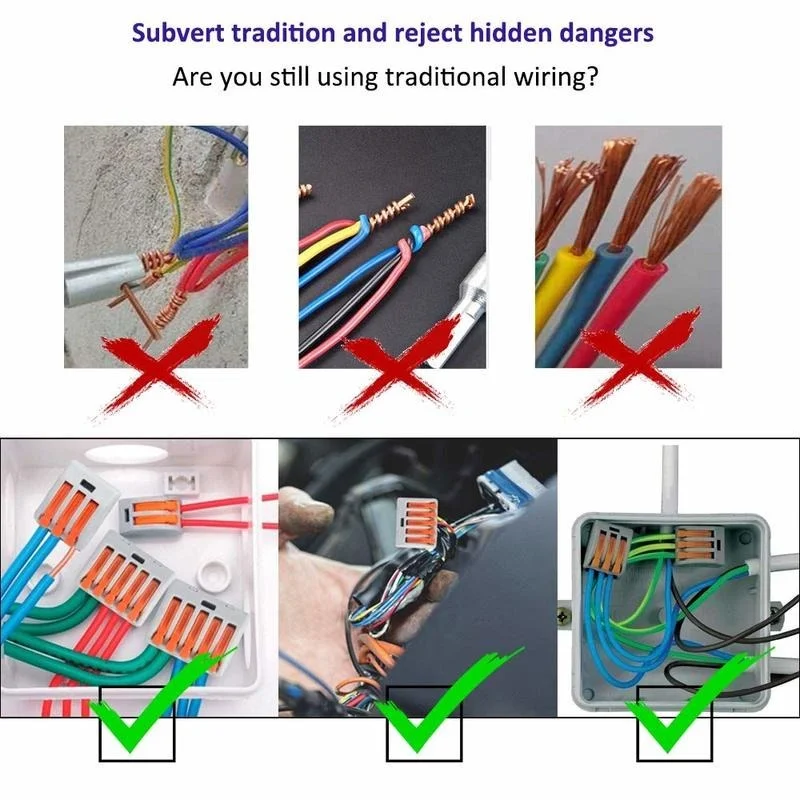 Subvert tradition and reject hidden dangers

Are you still using traditional wiring?