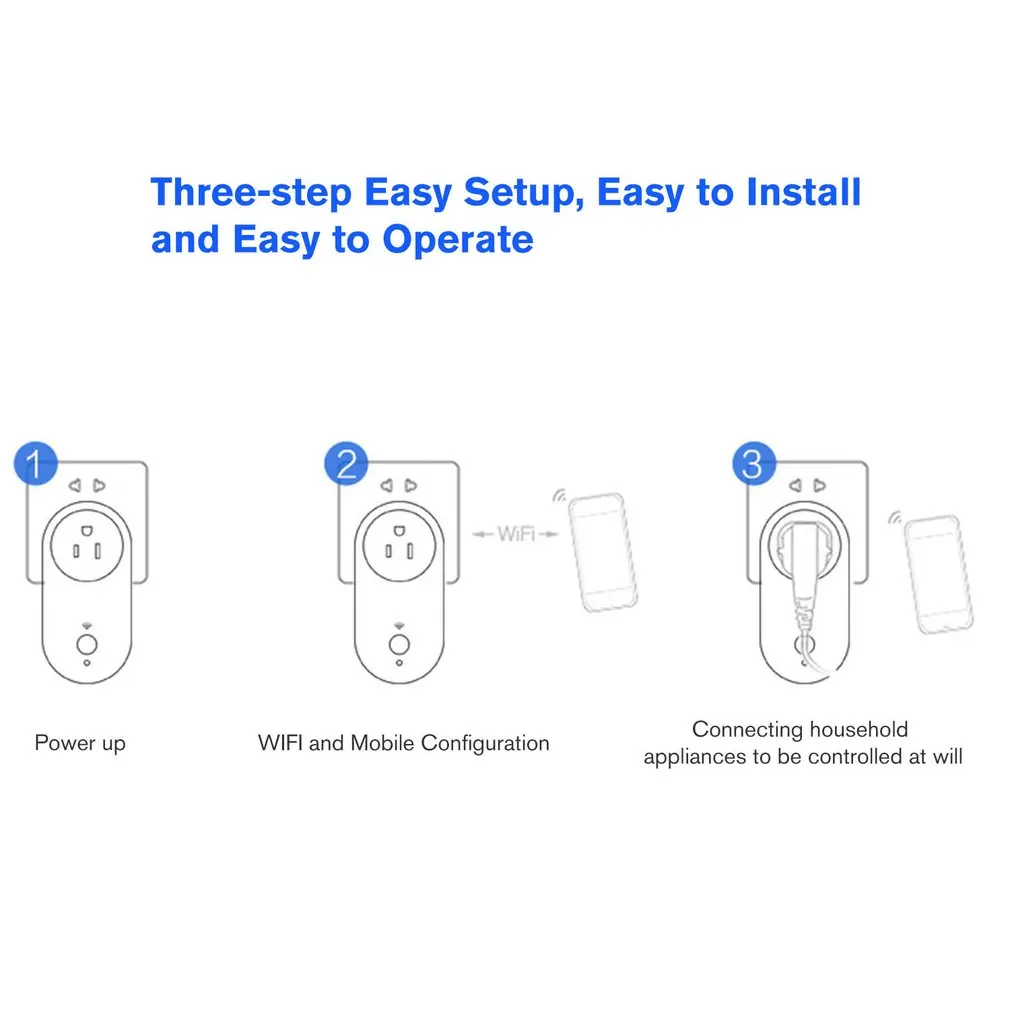 Three-step Easy Setup, Easy to Install and Easy to Operate

1

Power up

2

WiFi

WIFI and Mobile Configuration

3

Connecting household appliances to be controlled at will