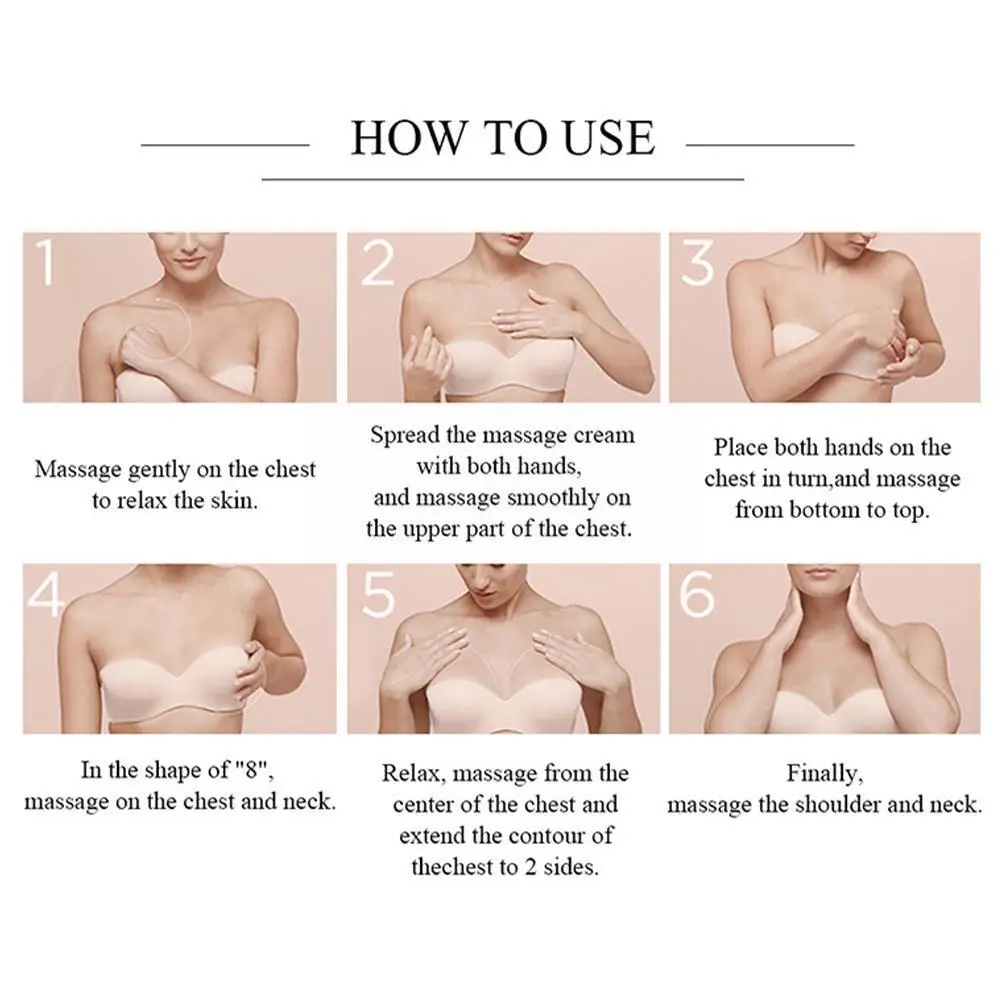 HOW TO USE

1

Massage gently on the chest to relax the skin.

2

Spread the massage cream with both hands, and massage smoothly on the upper part of the chest.

3

Place both hands on the chest in turn,and massage from bottom to top.

4

In the shape of "8", massage on the chest and neck.

5

Relax, massage from the center of the chest and extend the contour of thechest to 2 sides.

6

Finally, massage the shoulder and neck.