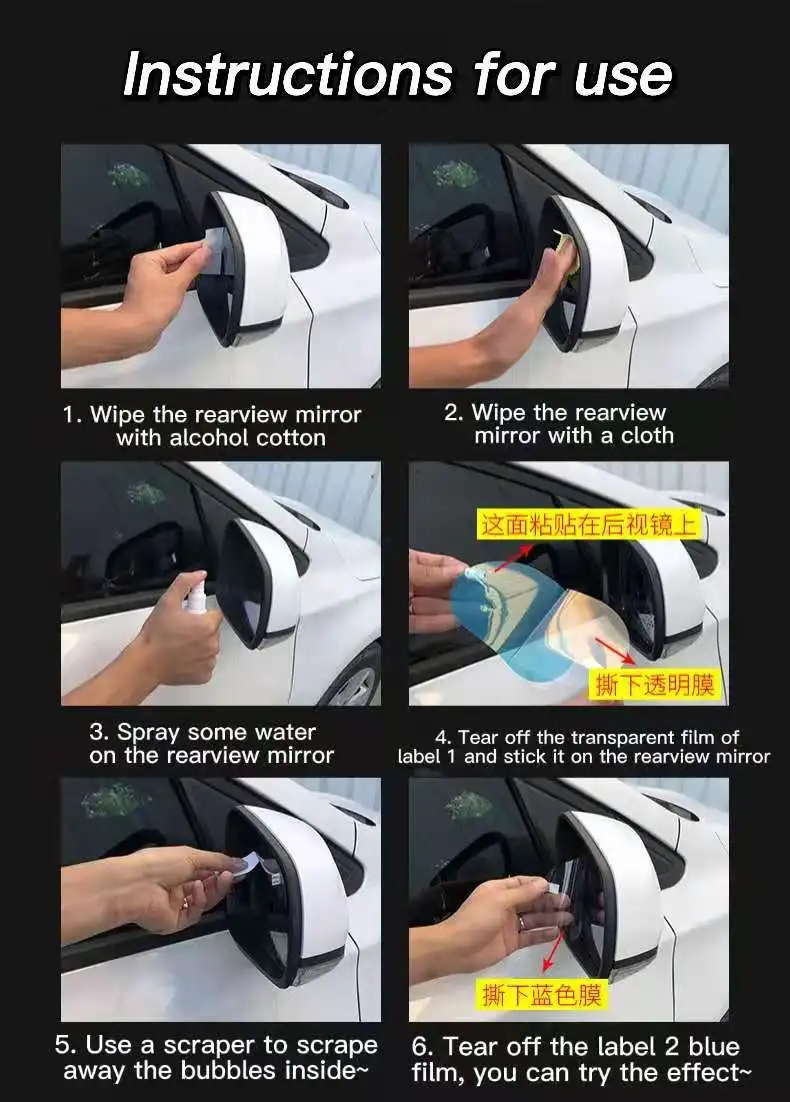 Instructions for use

1. Wipe the rearview mirror with alcohol cotton

2. Wipe the rearview mirror with a cloth

3. Spray some water on the rearview mirror

这面粘贴在后视镜上

撕下透明膜

4. Tear off the transparent film of label 1 and stick it on the rearview mirror

5. Use a scraper to scrape away the bubbles inside~

撕下蓝色膜

6. Tear off the label 2 blue film, you can try the effect~