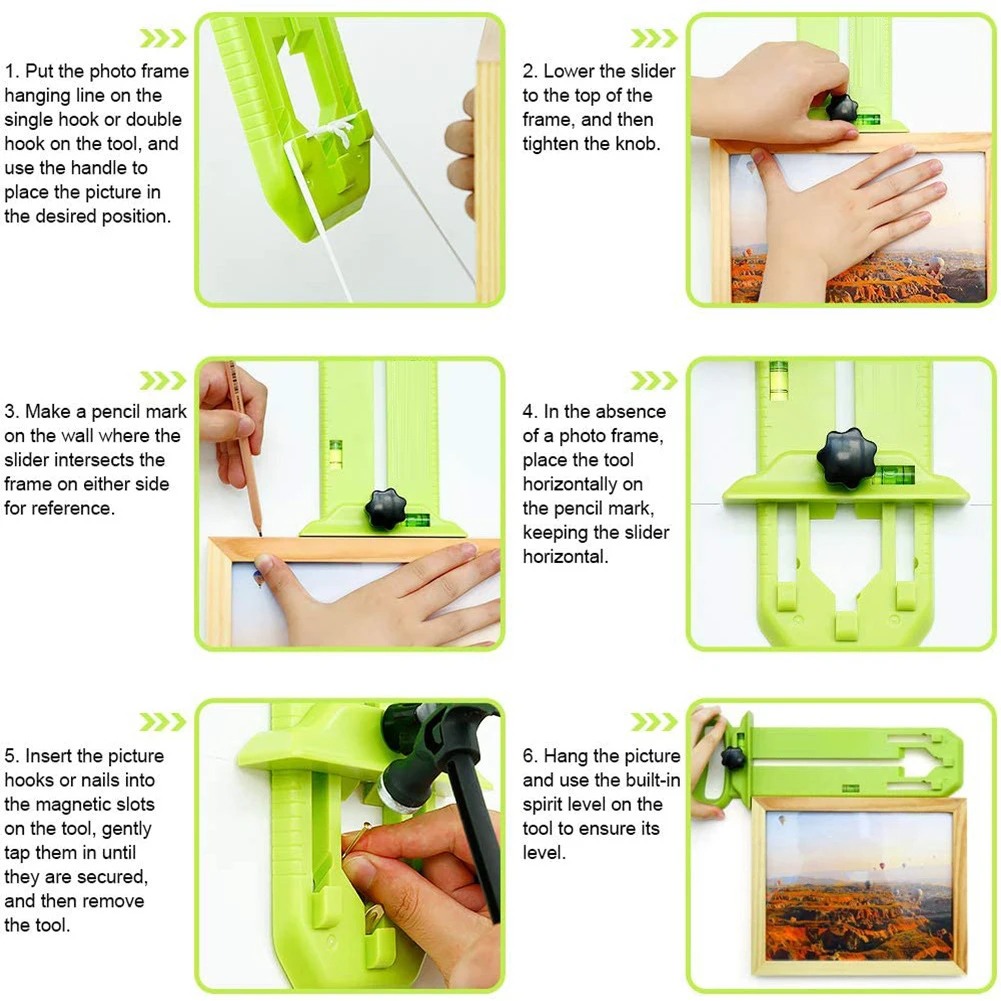 1. Put the photo frame hanging line on the single hook or double hook on the tool, and use the handle to place the picture in the desired position.

2. Lower the slider to the top of the frame, and then tighten the knob.

3. Make a pencil mark on the wall where the slider intersects the frame on either side for reference.

4. In the absence of a photo frame, place the tool horizontally on the pencil mark, keeping the slider horizontal.

5. Insert the picture hooks or nails into the magnetic slots on the tool, gently tap them in until they are secured, and then remove the tool.

6. Hang the picture and use the built-in spirit level on the tool to ensure its level.