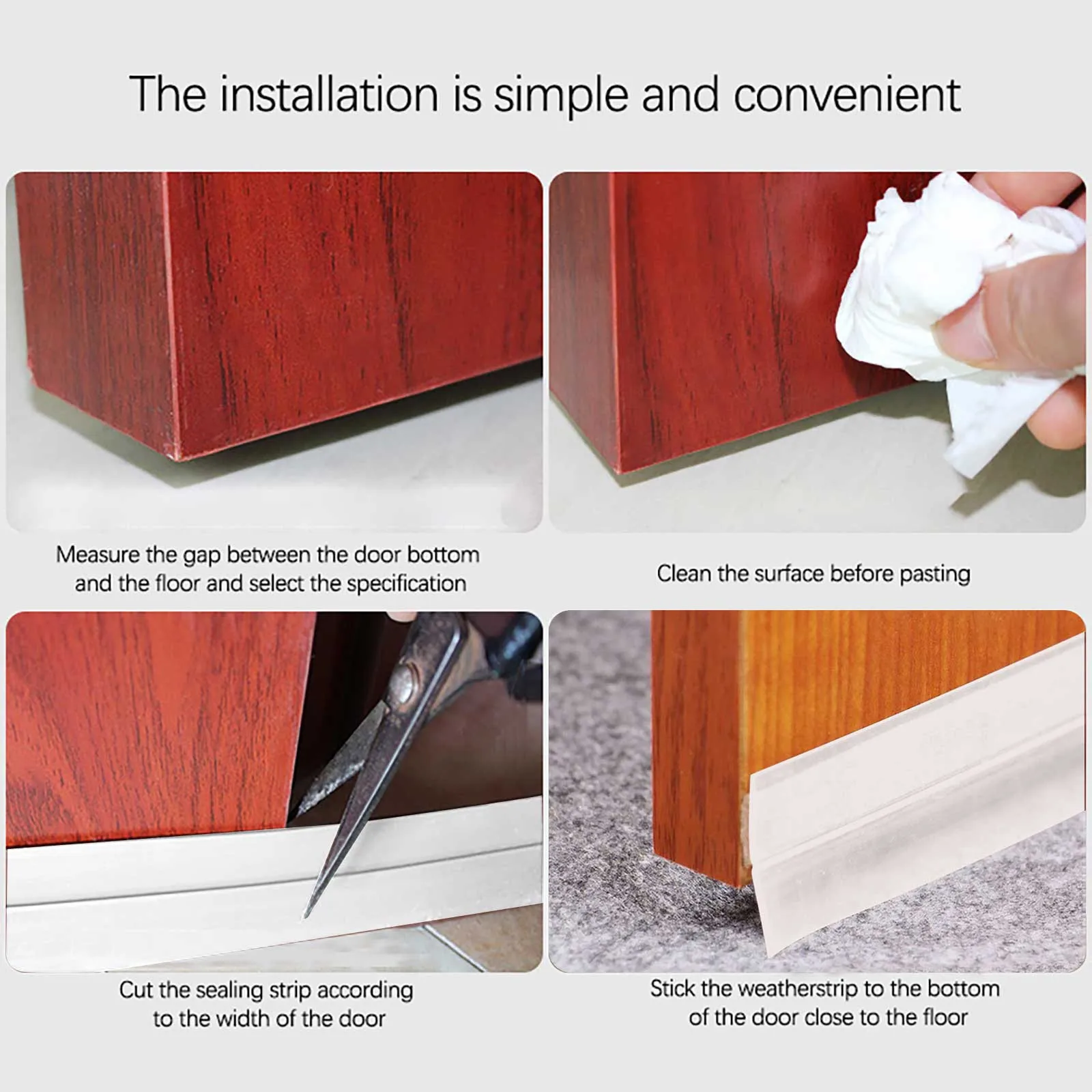 The installation is simple and convenient

Measure the gap between the door bottom and the floor and select the specification

Clean the surface before pasting

Cut the sealing strip according to the width of the door

Stick the weatherstrip to the bottom of the door close to the floor