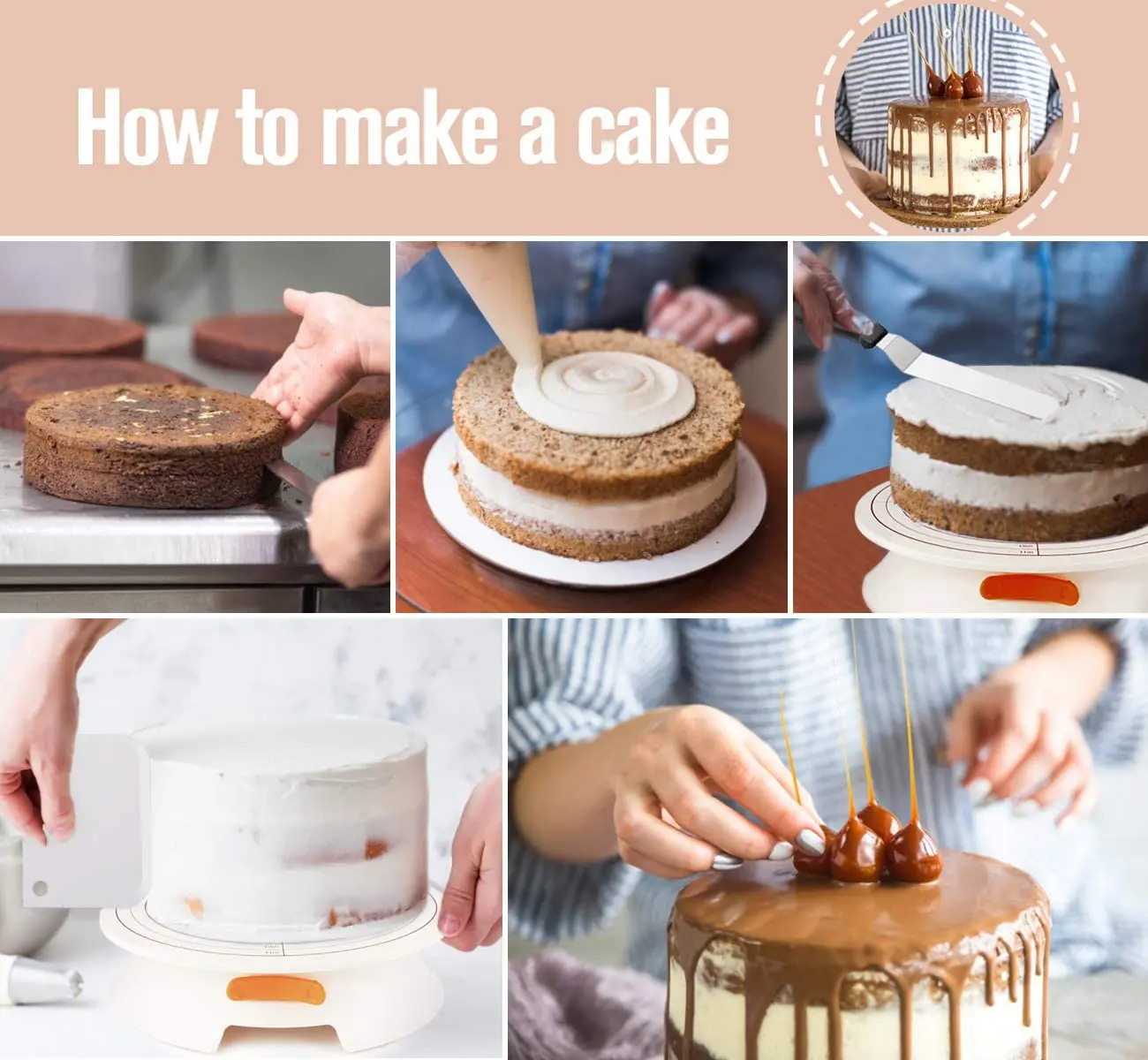 How to make a cake