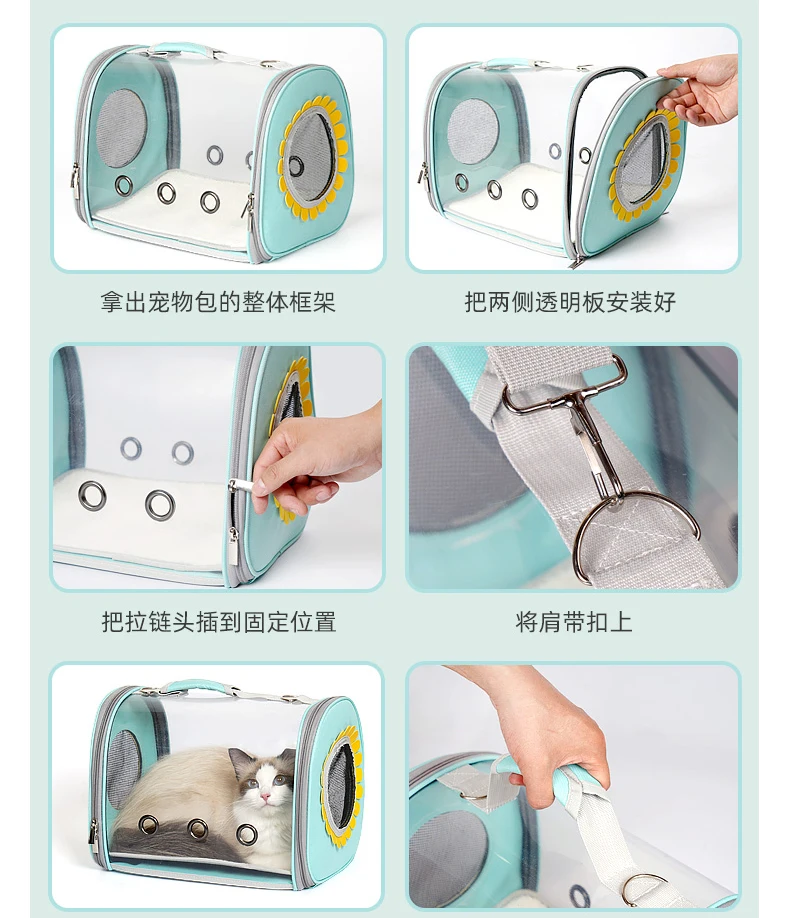 拿出宠物包的整体框架

把两侧透明板安装好

把拉链头插到固定位置

将肩带扣上