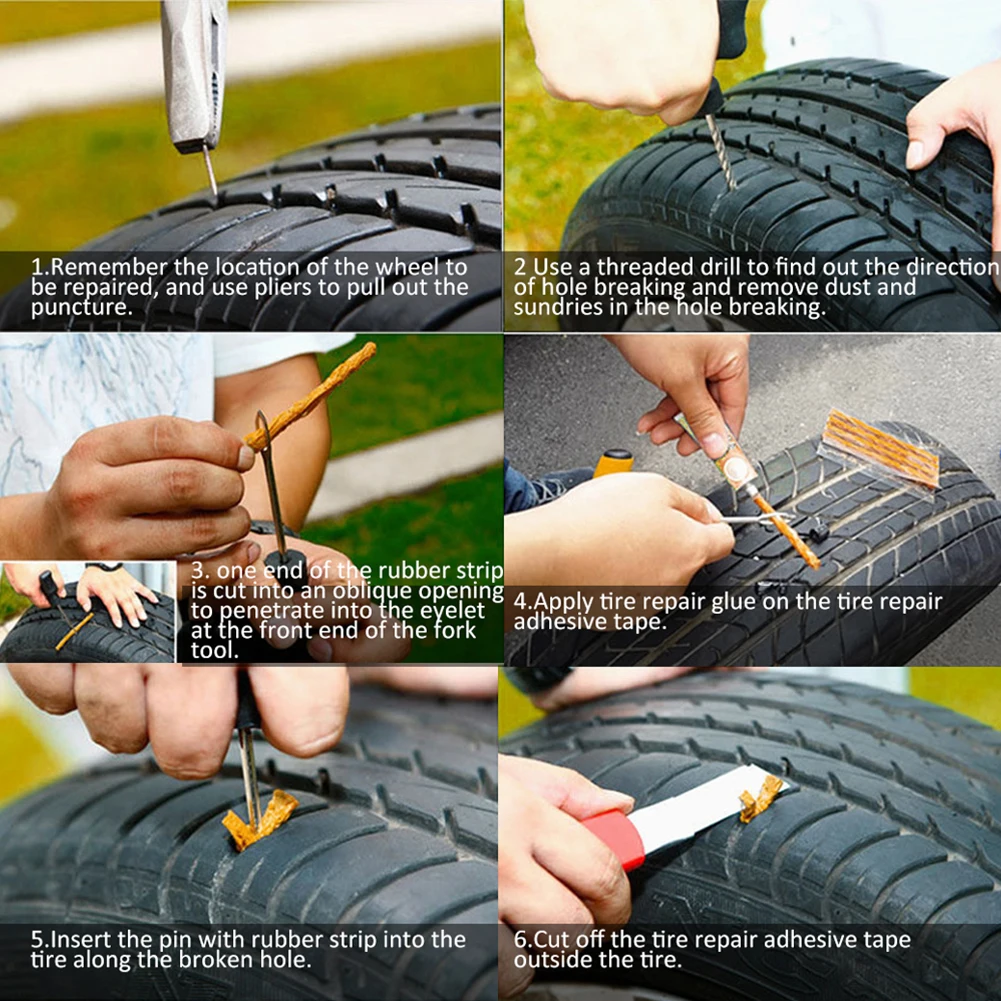 1.Remember the location of the wheel to be repaired, and use pliers to pull out the puncture.

2 Use a threaded drill to find out the direction of hole breaking and remove dust and sundries in the hole breaking.

3. one end of the rubber strip is cut into an oblique opening to penetrate into the eyelet at the front end of the fork tool.

4.Apply tire repair glue on the tire repair adhesive tape.

5.Insert the pin with rubber strip into the tire along the broken hole.

6.Cut off the tire repair adhesive tape outside the tire.