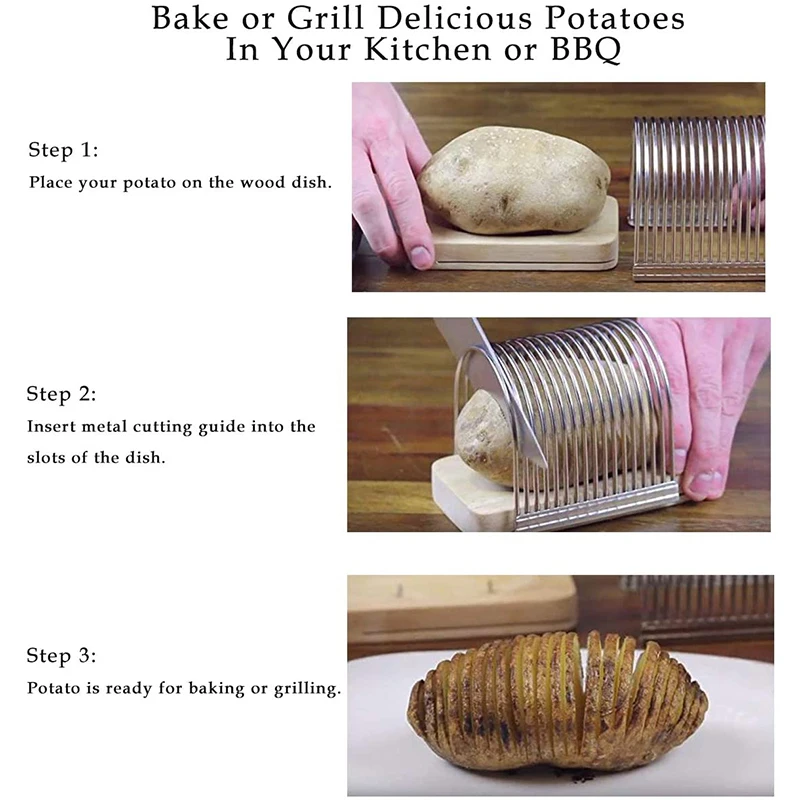 Bake or Grill Delicious Potatoes
In Your Kitchen or BBQ

Step 1:
Place your potato on the wood dish.

Step 2:
Insert metal cutting guide into the slots of the dish.

Step 3:
Potato is ready for baking or grilling.