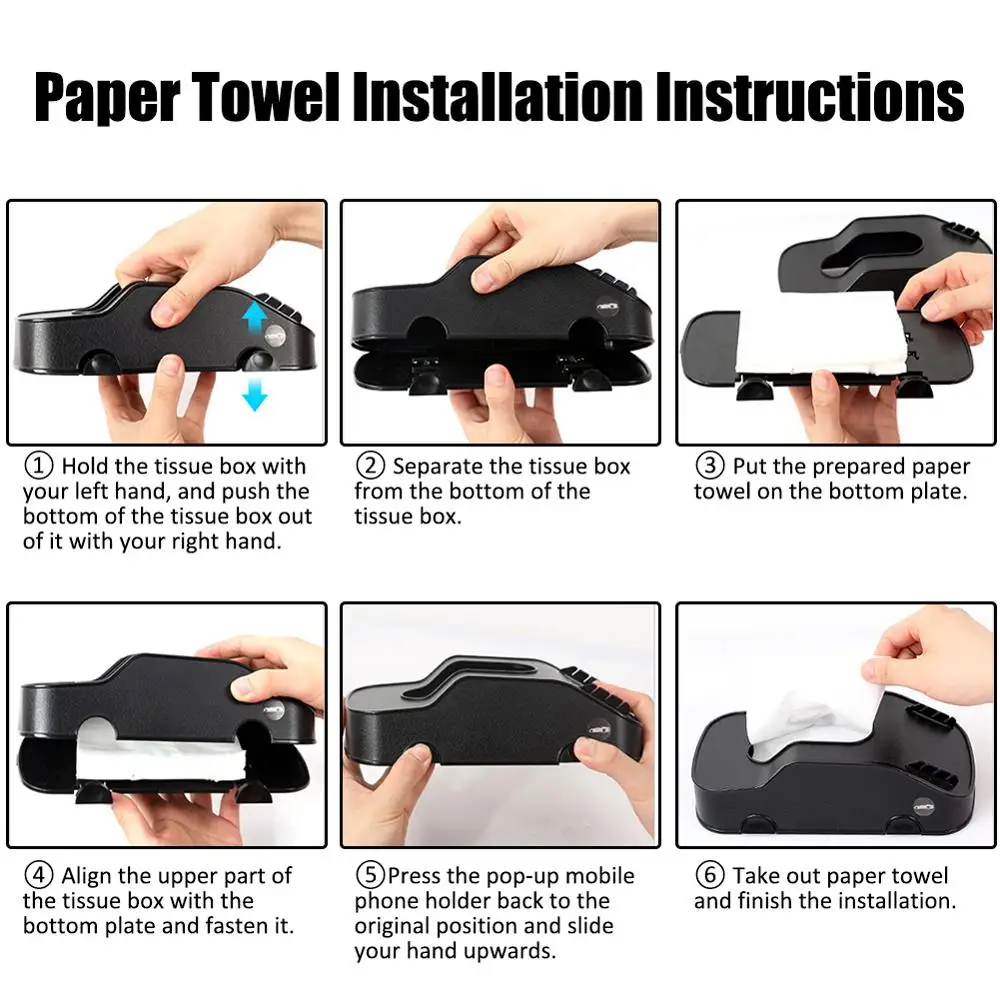 Paper Towel Installation Instructions

① Hold the tissue box with your left hand, and push the bottom of the tissue box out of it with your right hand.

② Separate the tissue box from the bottom of the tissue box.

③ Put the prepared paper towel on the bottom plate.

④ Align the upper part of the tissue box with the bottom plate and fasten it.

⑤Press the pop-up mobile phone holder back to the original position and slide your hand upwards.

⑥ Take out paper towel and finish the installation.