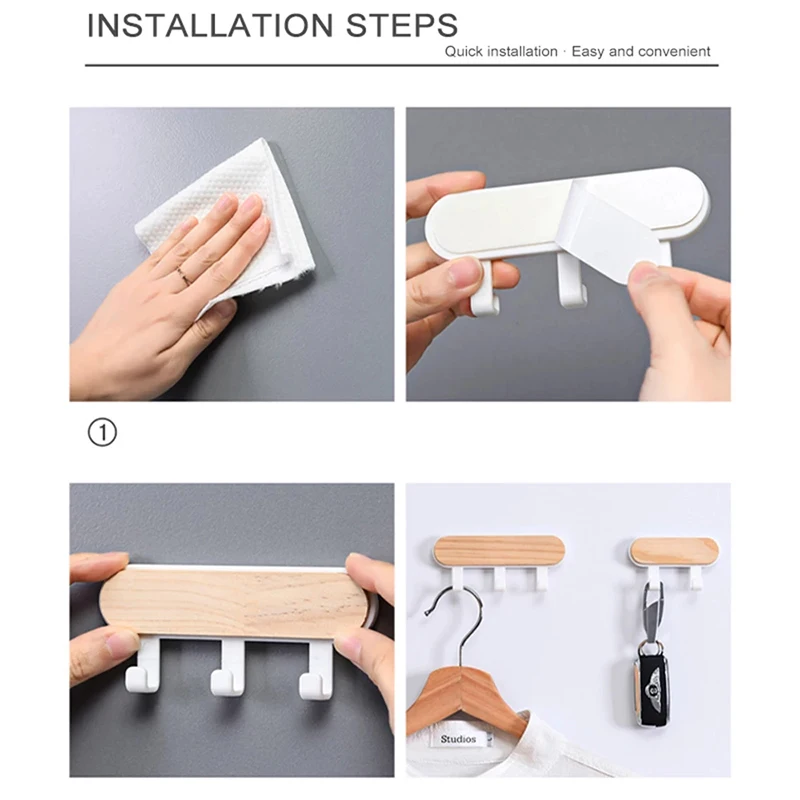 INSTALLATION STEPS

Quick installation · Easy and convenient

①

Studios