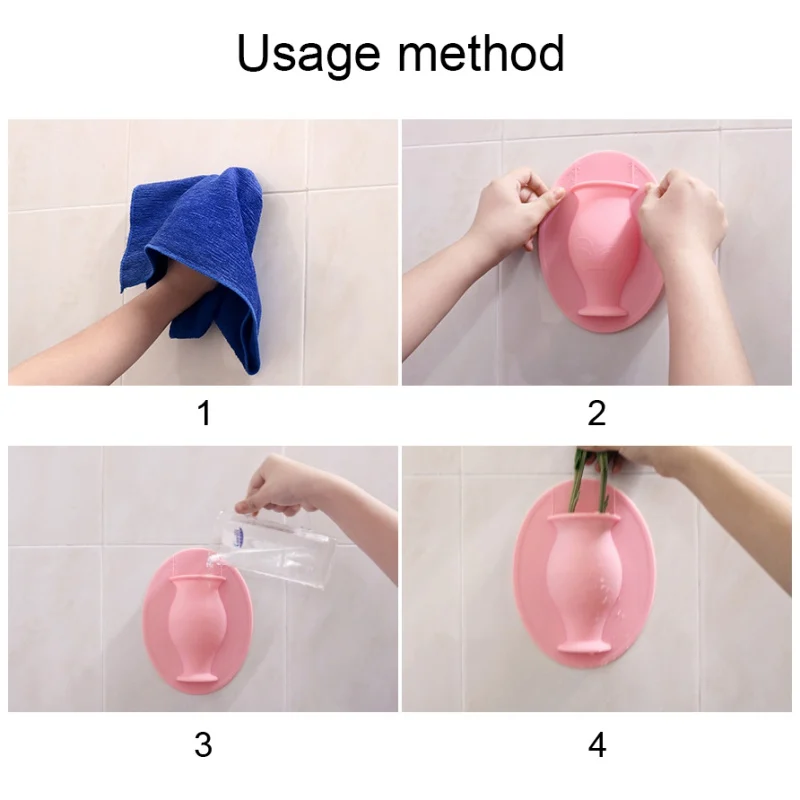 Usage method

1

2

3

4