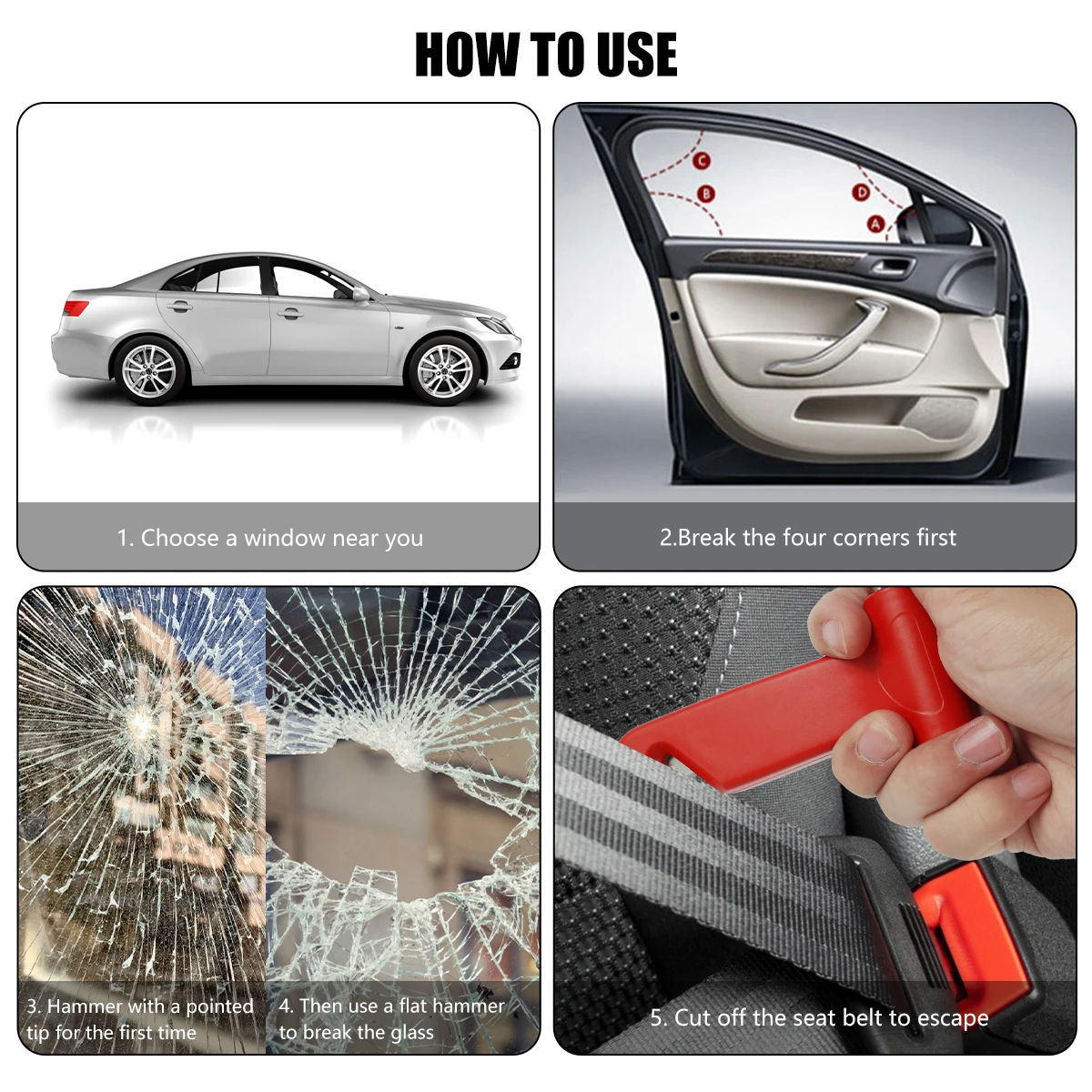 HOW TO USE

1. Choose a window near you

C
B
D
A

2.Break the four corners first

3. Hammer with a pointed tip for the first time

4. Then use a flat hammer to break the glass

5. Cut off the seat belt to escape