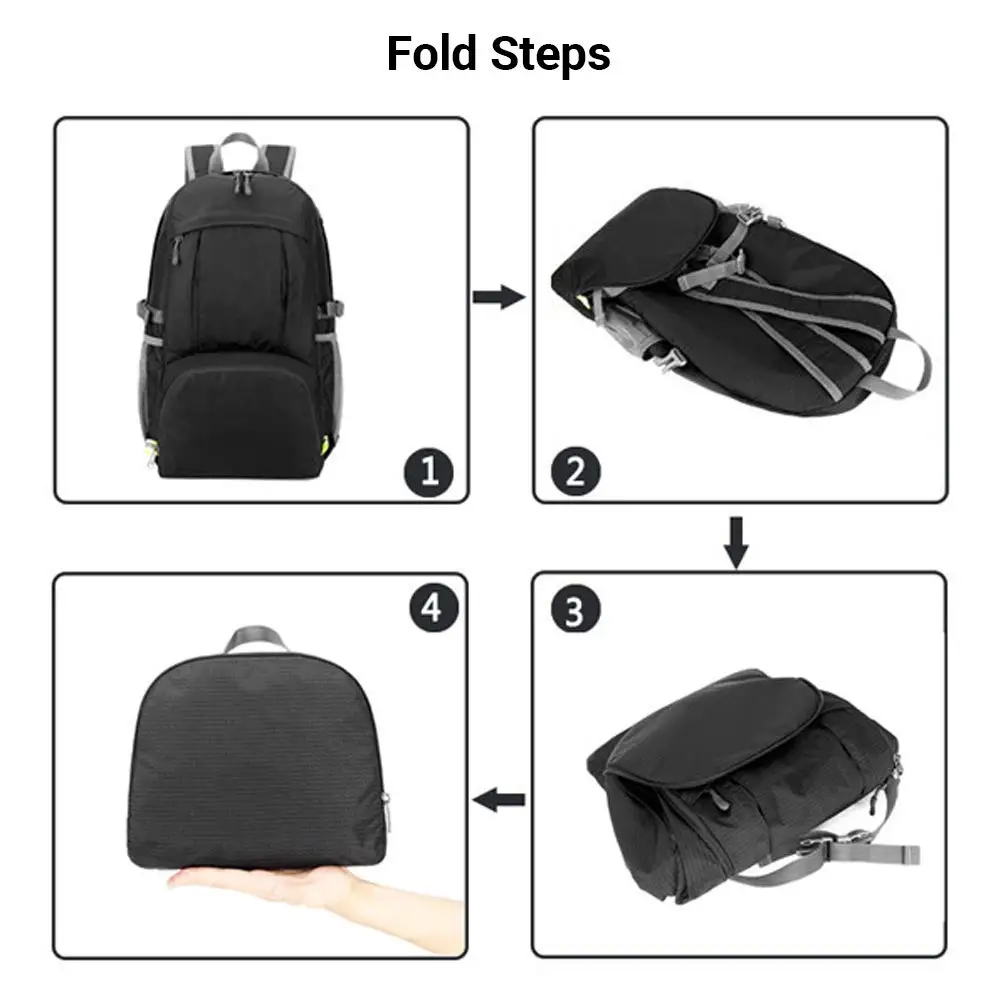 Fold Steps

1

2

3

4