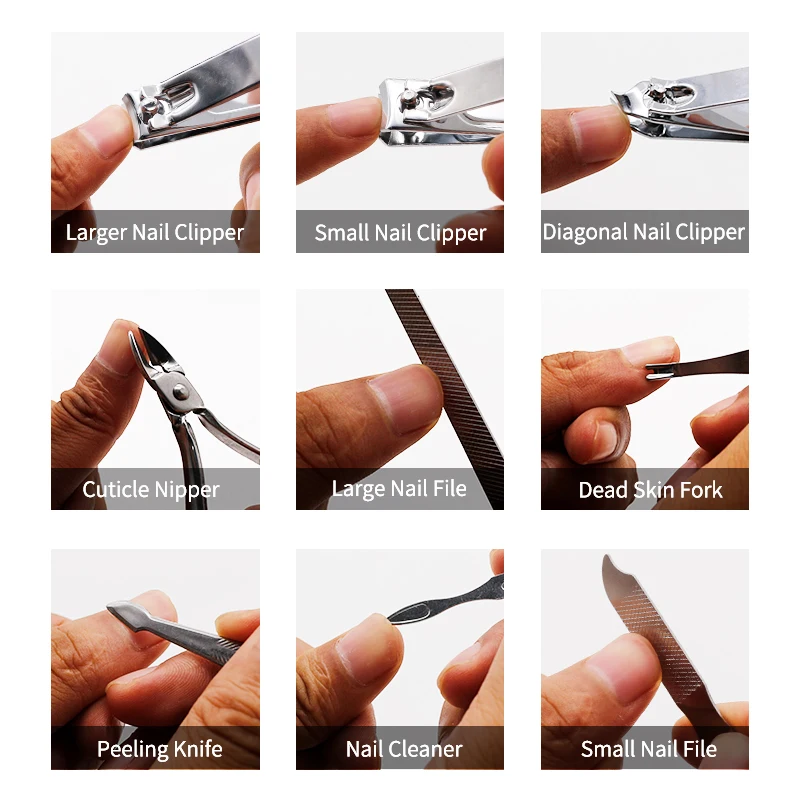 Larger Nail Clipper

Small Nail Clipper

Diagonal Nail Clipper

Cuticle Nipper

Large Nail File

Dead Skin Fork

Peeling Knife

Nail Cleaner

Small Nail File