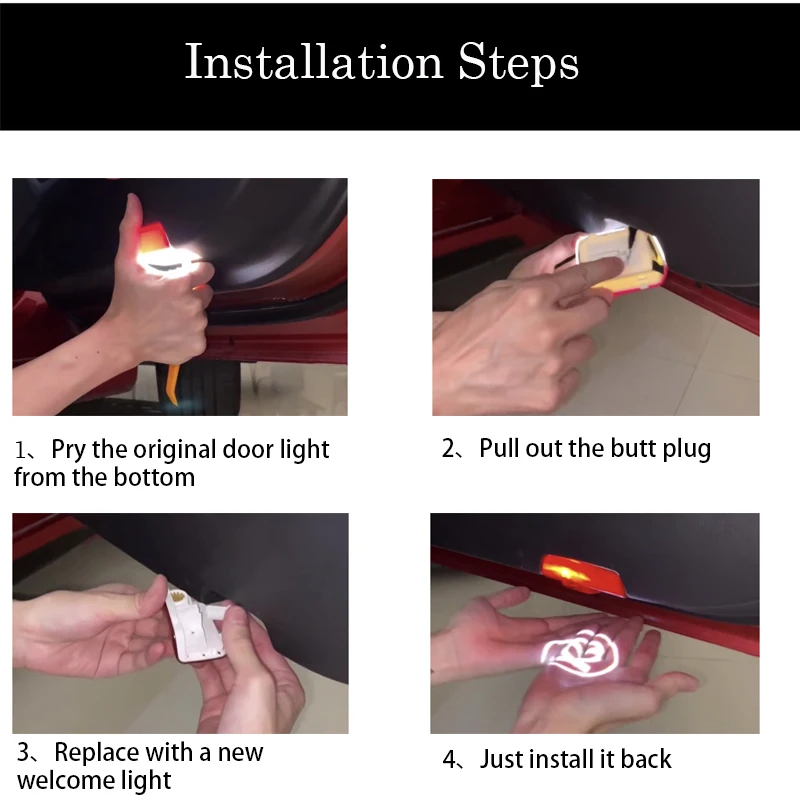 Installation Steps

1、Pry the original door light from the bottom

2、Pull out the butt plug

3、Replace with a new welcome light

4、Just install it back